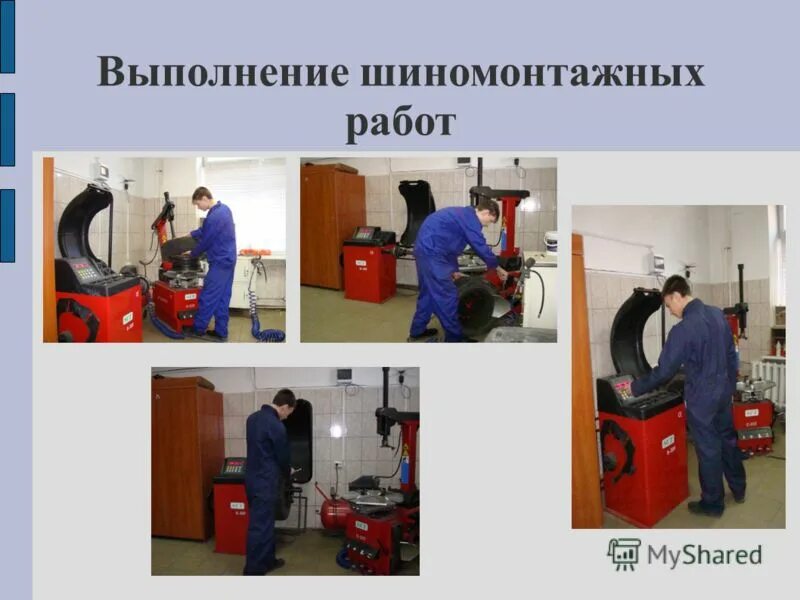 Выполнение шиномонтажных работ

MyShared