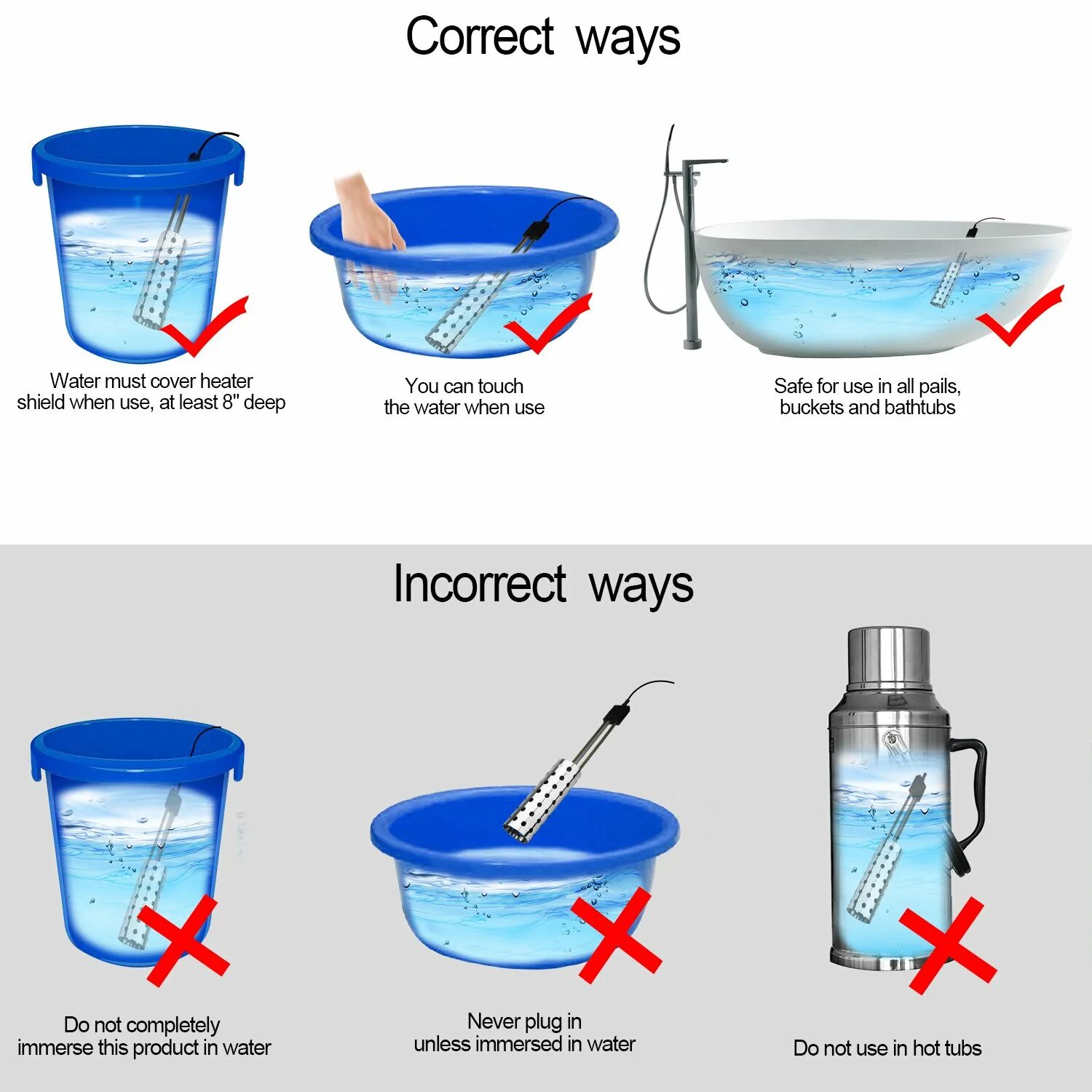 Correct ways

Water must cover heater shield when use, at least 8" deep

You can touch the water when use

Safe for use in all pails, buckets and bathtubs

Incorrect ways

Do not completely immerse this product in water

Never plug in unless immersed in water

Do not use in hot tubs