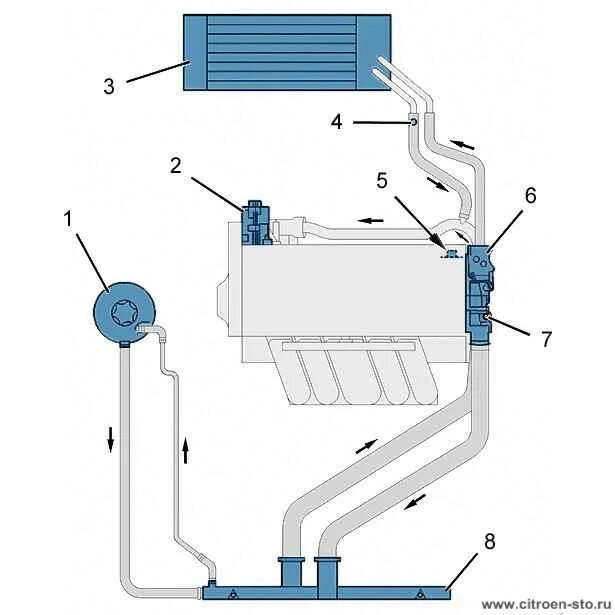 3

4

2

5

6

1

7

8

www.citroen-sto.ru