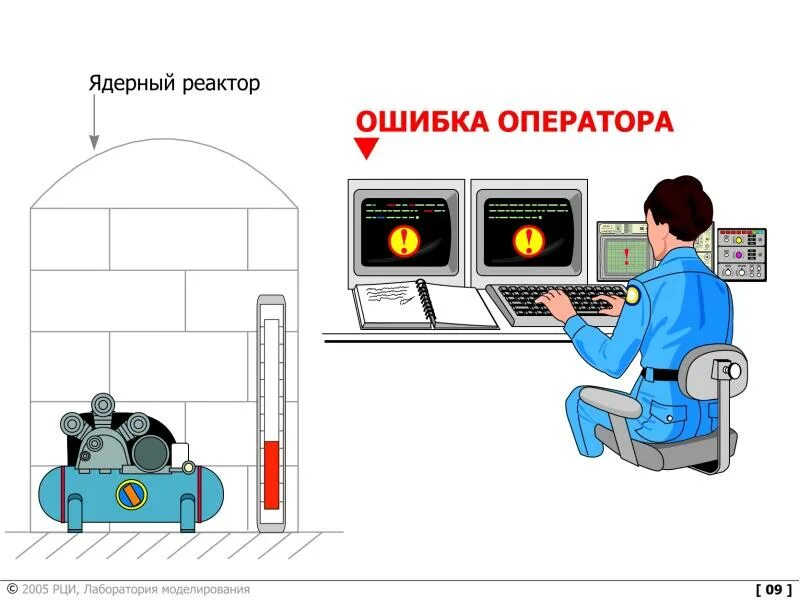 Ядерный реактор

ОШИБКА ОПЕРАТОРА

© 2005 РЦИ, Лаборатория моделирования

[ 09 ]