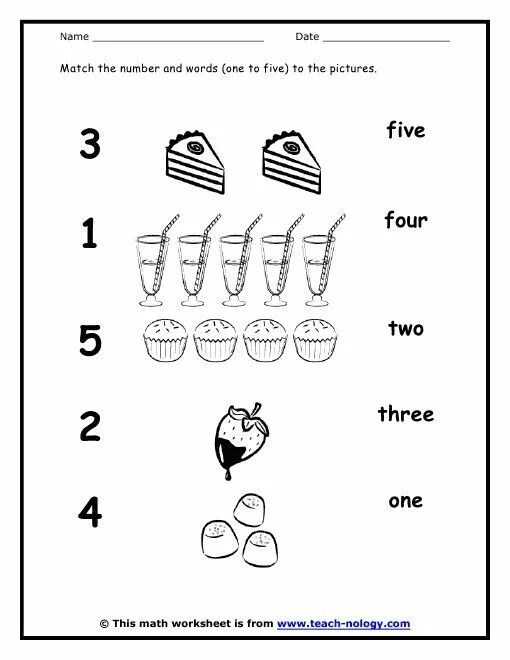 Name ______________________________ Date ______________________

Match the number and words (one to five) to the pictures.

3

five

1

four

5

two

2

three

4

one

© This math worksheet is from www.teach-nology.com