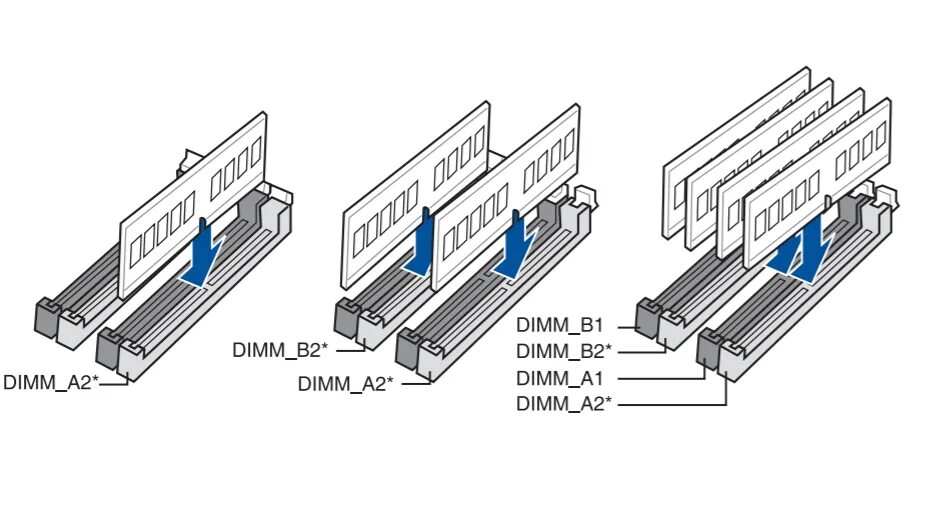 DIMM_A2*

DIMM_B2*

DIMM_A2*

DIMM_B1

DIMM_B2*

DIMM_A1

DIMM_A2*