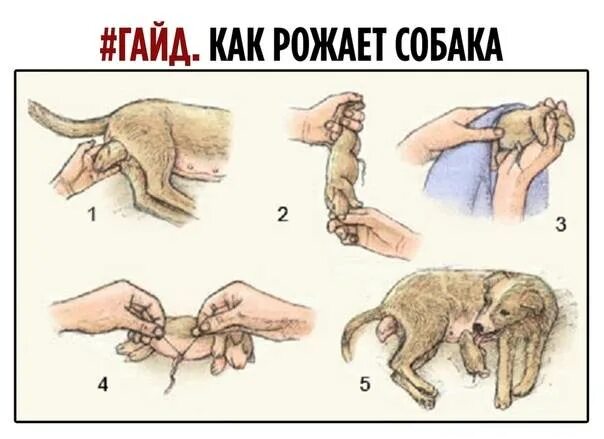 #ГАЙД. КАК РОЖАЕТ СОБАКА

1

2

3

4

5