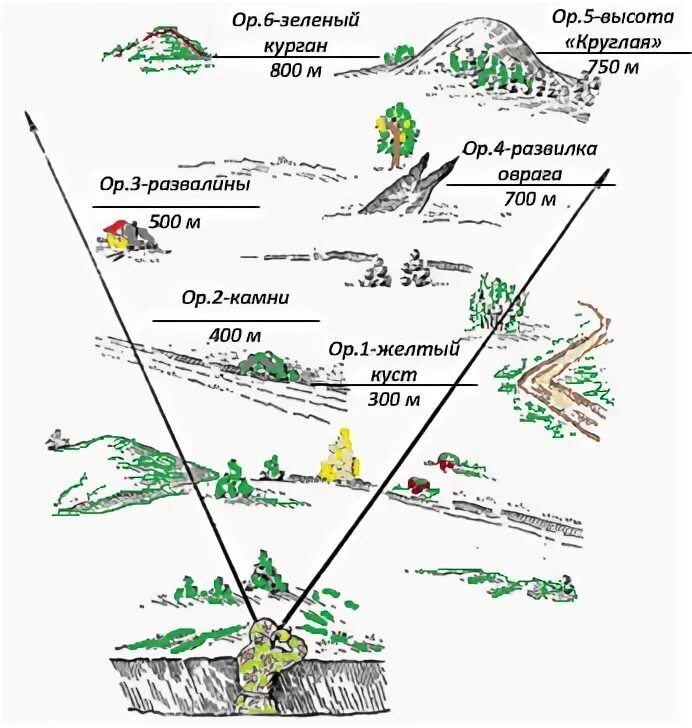 Ор.6-зеленый курган
800 м

Ор.5-высота «Круглая»
750 м

Ор.4-развилка оврага
700 м

Ор.3-развалины
500 м

Ор.2-камни
400 м

Ор.1-желтый куст
300 м