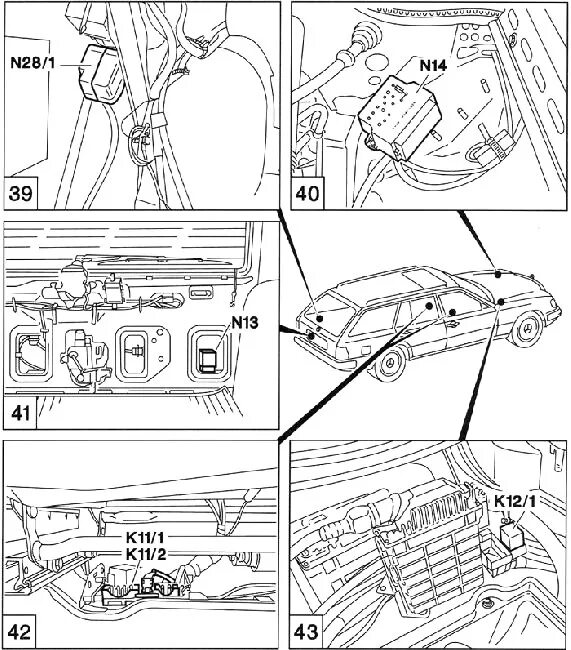 N28/1

39

N14

40

N13

41

K11/1
K11/2

42

K12/1

43