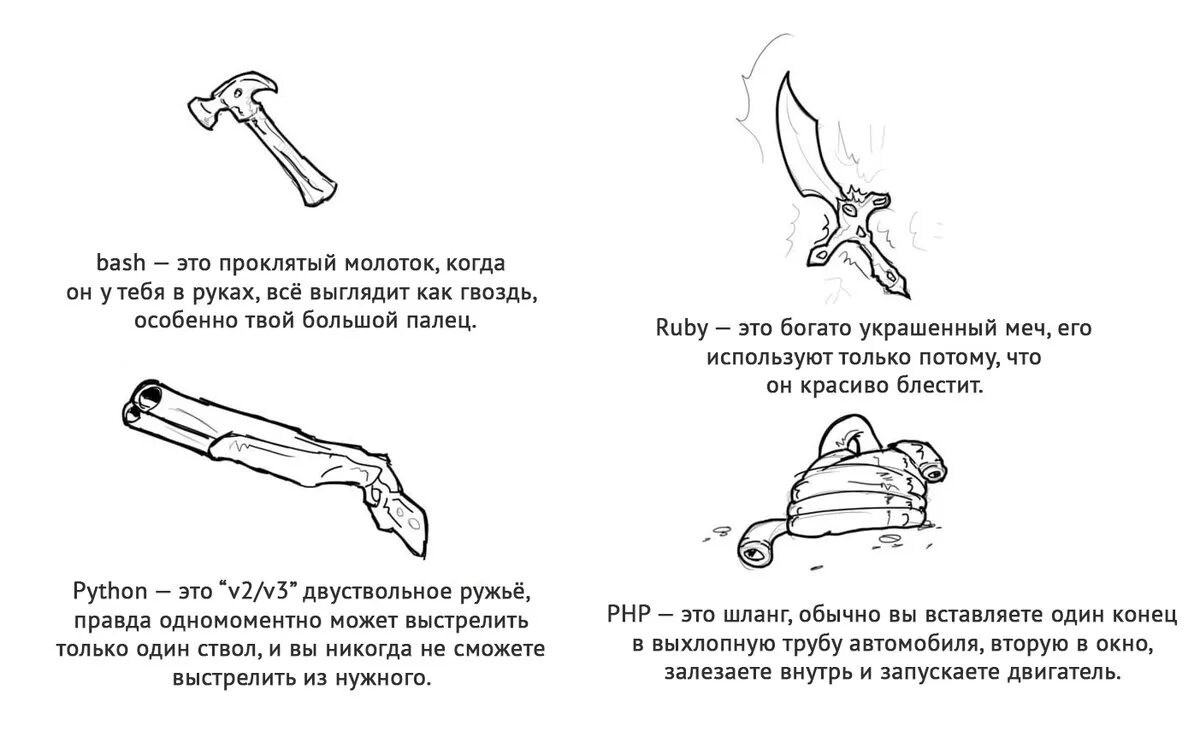 bash — это проклятый молоток, когда он у тебя в руках, всё выглядит как гвоздь, особенно твой большой палец.

Python — это “v2/v3” двуствольное ружьё, правда одномоментно может выстрелить только один ствол, и вы никогда не сможете выстрелить из нужного.

Ruby — это богато украшенный меч, его используют только потому, что он красиво блестит.

PHP — это шланг, обычно вы вставляете один конец в выхлопную трубу автомобиля, вторую в окно, залезаете внутрь и запускаете двигатель.