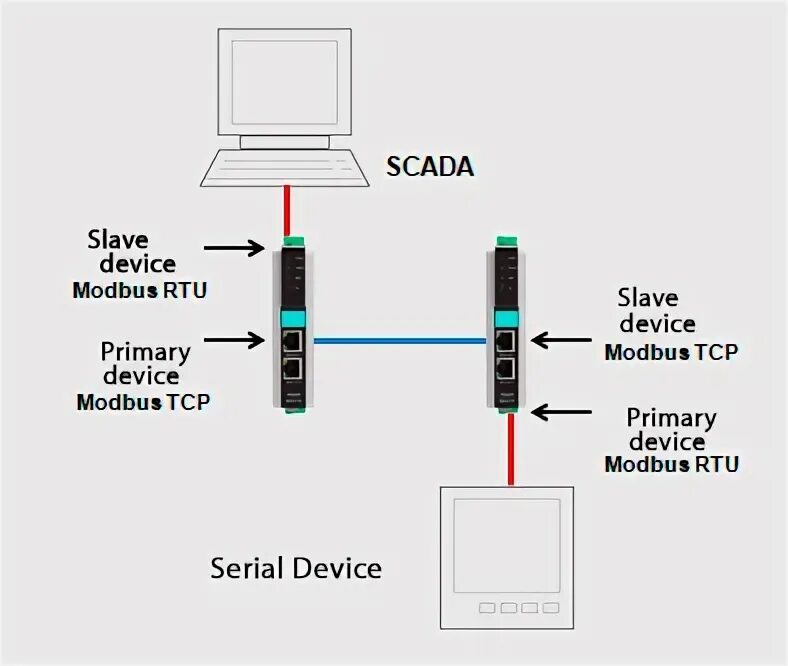 SCADA

Slave device Modbus RTU

Primary device Modbus TCP

Slave device Modbus TCP

Primary device Modbus RTU

Serial Device