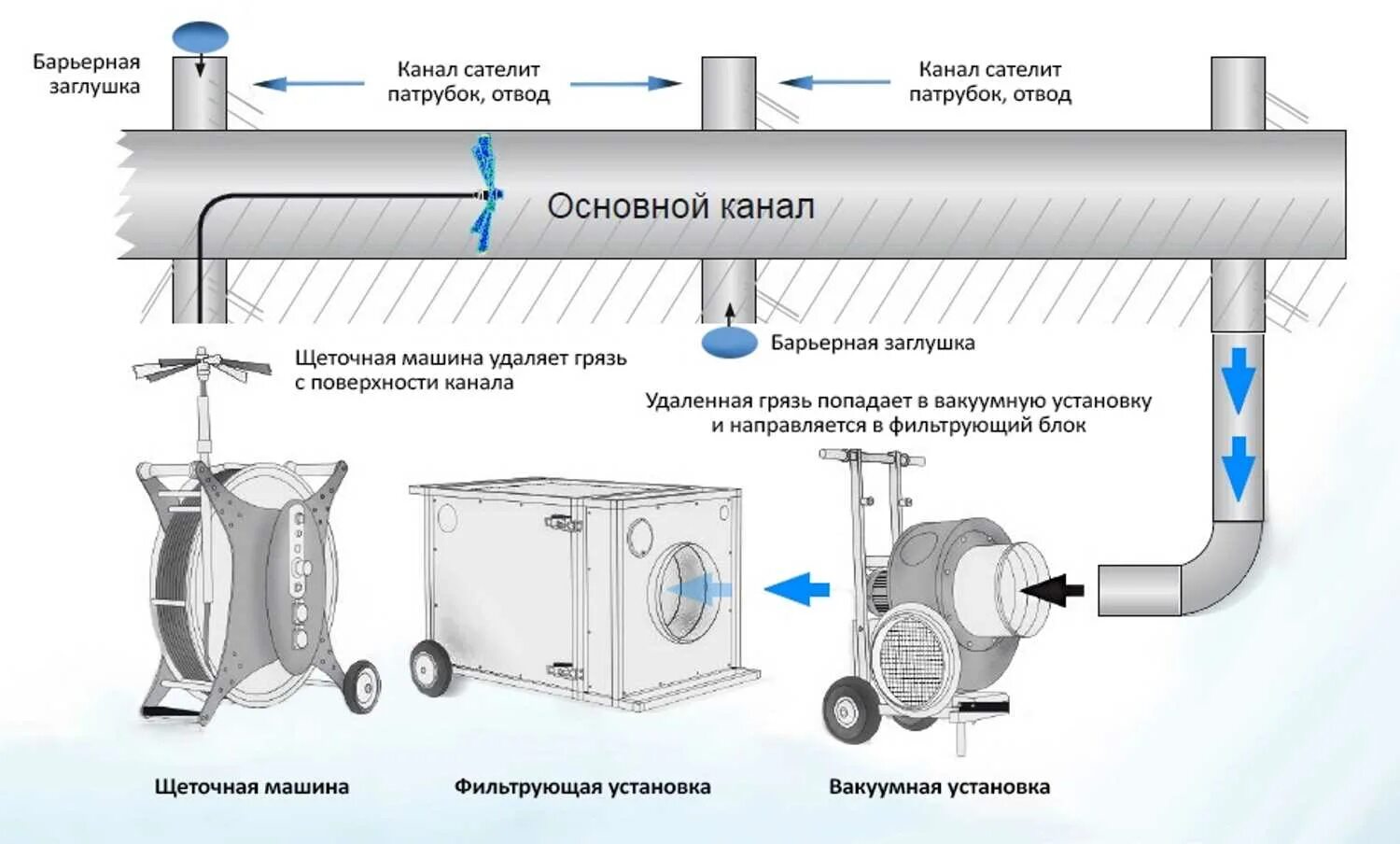 Барьерная заглушка

Канал сателит патрубок, отвод

Канал сателит патрубок, отвод

Основной канал

Барьерная заглушка

Щеточная машина удаляет грязь с поверхности канала

Удаленная грязь попадает в вакуумную установку и направляется в фильтрующий блок

Щеточная машина

Фильтрующая установка

Вакуумная установка