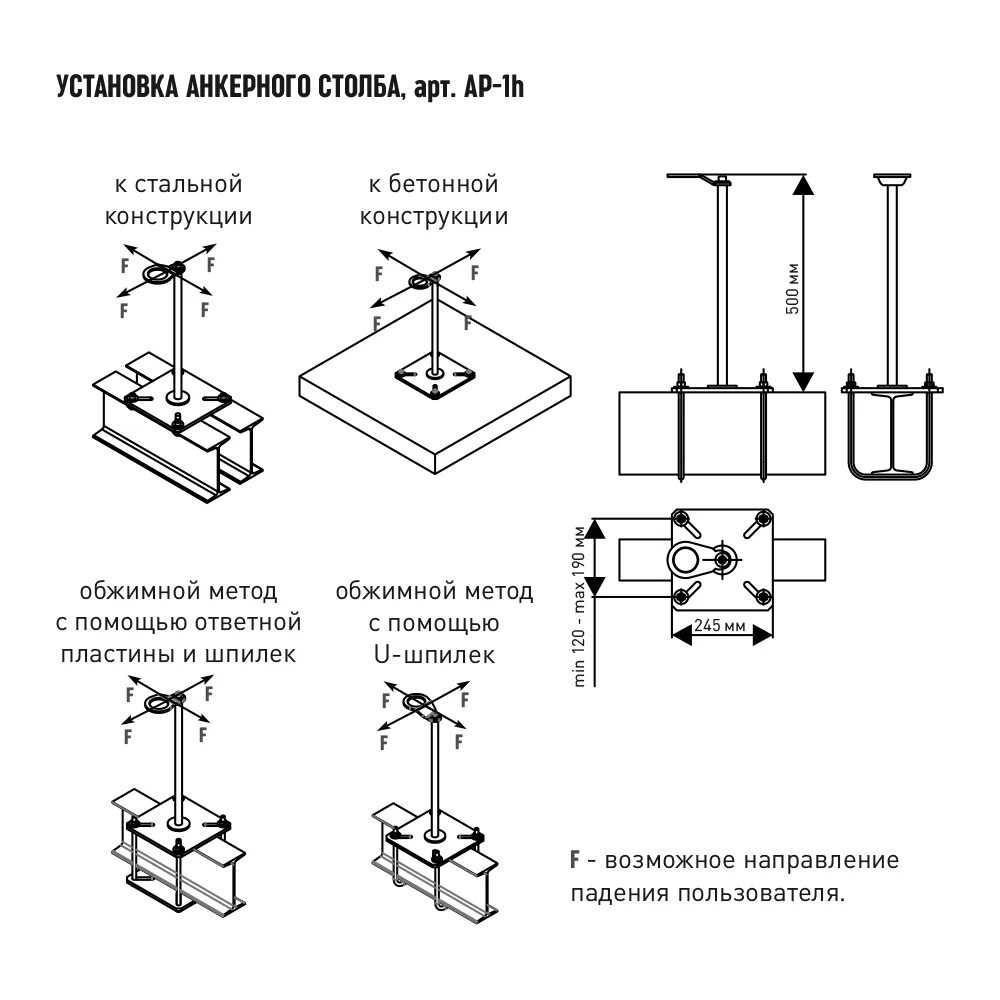 УСТАНОВКА АНКЕРНОГО СТОЛБА, арт. AP-1h

к стальной конструкции

F F F F

к бетонной конструкции

F F F F

500 мм

min 120 - max 190 мм

245 мм

обжимной метод с помощью ответной пластины и шпилек

F F F F

обжимной метод с помощью U-шпилек

F F F F

F - возможное направление падения пользователя.