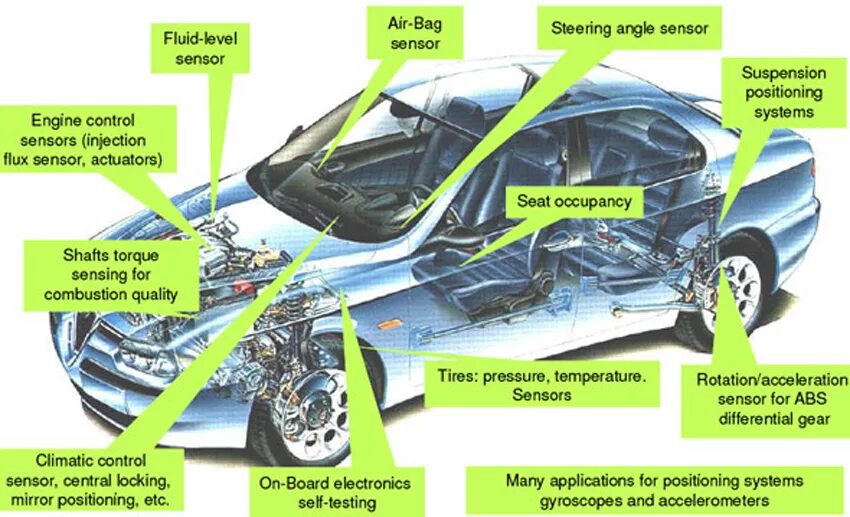 Fluid-level sensor

Air-Bag sensor

Steering angle sensor

Suspension positioning systems

Engine control sensors (injection flux sensor, actuators)

Seat occupancy

Shafts torque sensing for combustion quality

Tires: pressure, temperature. Sensors

Rotation/acceleration sensor for ABS differential gear

Climatic control sensor, central locking, mirror positioning, etc.

On-Board electronics self-testing

Many applications for positioning systems gyroscopes and accelerometers