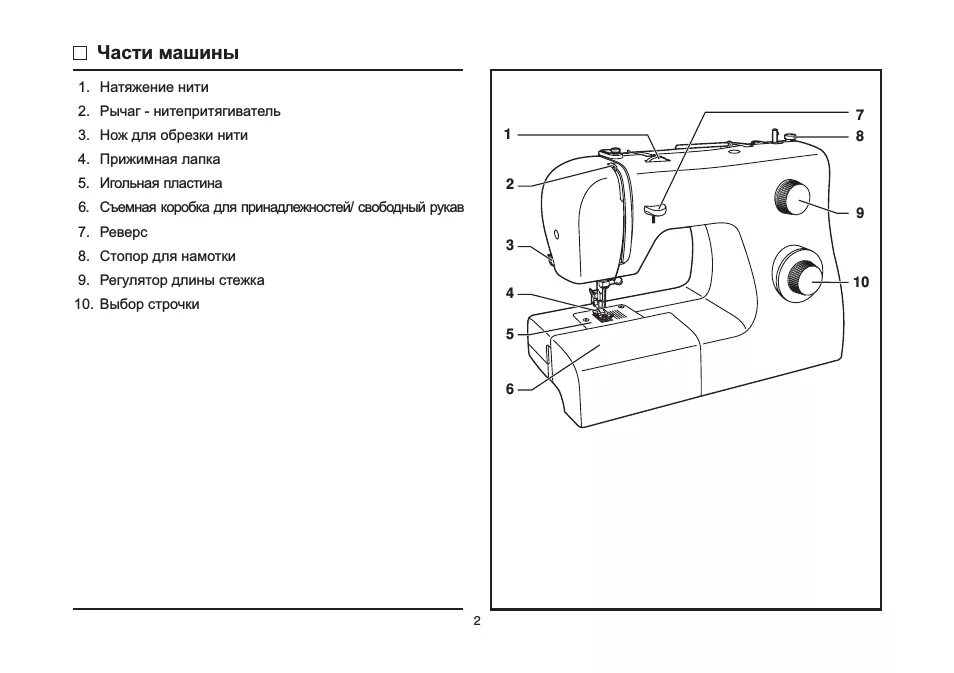 ☐ Части машины

1. Натяжение нити
2. Рычаг - нитепритягиватель
3. Нож для обрезки нити
4. Прижимная лапка
5. Игольная пластина
6. Съемная коробка для принадлежностей/ свободный рукав
7. Реверс
8. Стопор для намотки
9. Регулятор длины стежка
10. Выбор строчки

1
2
3
4
5
6
7
8
9
10

2