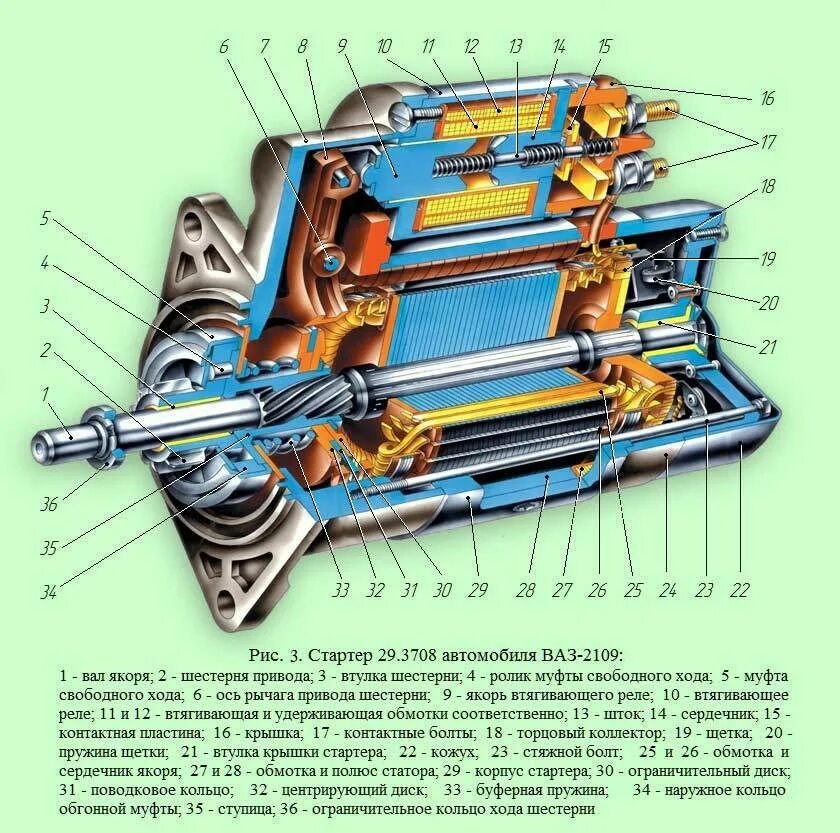 6 7 8 9 10 11 12 13 14 15 16 17 18 19 20 21 5 4 3 2 1 36 35 34 33 32 31 30 29 28 27 26 25 24 23 22

Рис. 3. Стартер 29.3708 автомобиля ВАЗ-2109:

1 - вал якоря; 2 - шестерня привода; 3 - втулка шестерни; 4 - ролик муфты свободного хода; 5 - муфта свободного хода; 6 - ось рычага привода шестерни; 9 - якорь втягивающего реле; 10 - втягивающее реле; 11 и 12 - втягивающая и удерживающая обмотки соответственно; 13 - шток; 14 - сердечник; 15 - контактная пластина; 16 - крышка; 17 - контактные болты; 18 - торцовый коллектор; 19 - щетка; 20 - пружина щетки; 21 - втулка крышки стартера; 22 - кожух; 23 - стяжной болт; 25 и 26 - обмотка и сердечник якоря; 27 и 28 - обмотка и полюс статора; 29 - корпус стартера; 30 - ограничительный диск; 31 - поводковое кольцо; 32 - центрирующий диск; 33 - буферная пружина; 34 - наружное кольцо обгонной муфты; 35 - ступица; 36 - ограничительное кольцо хода шестерни