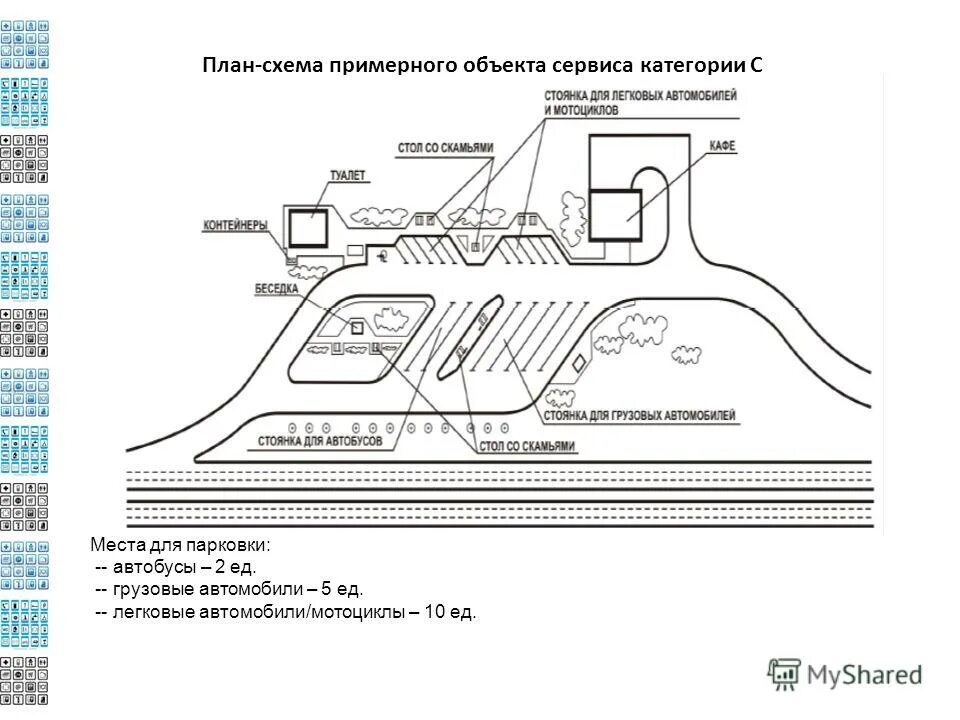 План-схема примерного объекта сервиса категории С

СТОЯНКА ДЛЯ ЛЕГКОВЫХ АВТОМОБИЛЕЙ И МОТОЦИКЛОВ

СТОЛ СО СКАМЬЯМИ

КАФЕ

ТУАЛЕТ

КОНТЕЙНЕРЫ

БЕСЕДКА

СТОЯНКА ДЛЯ ГРУЗОВЫХ АВТОМОБИЛЕЙ

СТОЯНКА ДЛЯ АВТОБУСОВ

СТОЛ СО СКАМЬЯМИ

Места для парковки:
-- автобусы – 2 ед.
-- грузовые автомобили – 5 ед.
-- легковые автомобили/мотоциклы – 10 ед.

MyShared