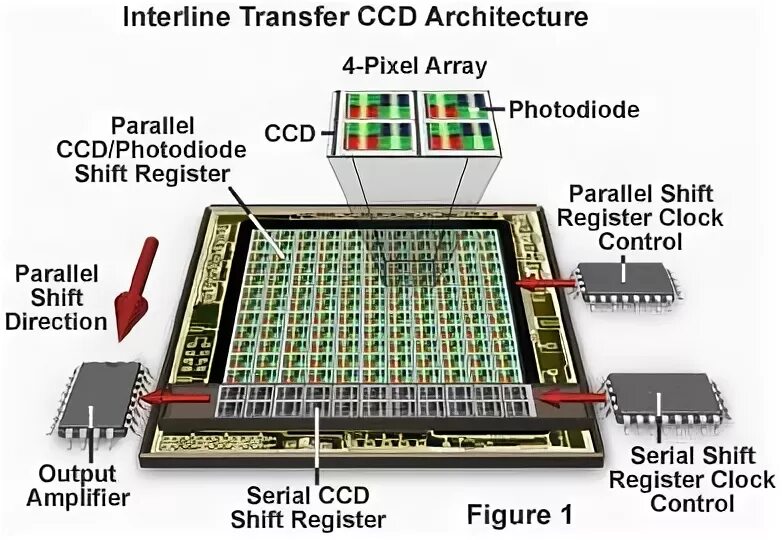 Interline Transfer CCD Architecture

4-Pixel Array

CCD

Photodiode

Parallel CCD/Photodiode Shift Register

Parallel Shift Register Clock Control

Parallel Shift Direction

Output Amplifier

Serial CCD Shift Register

Serial Shift Register Clock Control

Figure 1