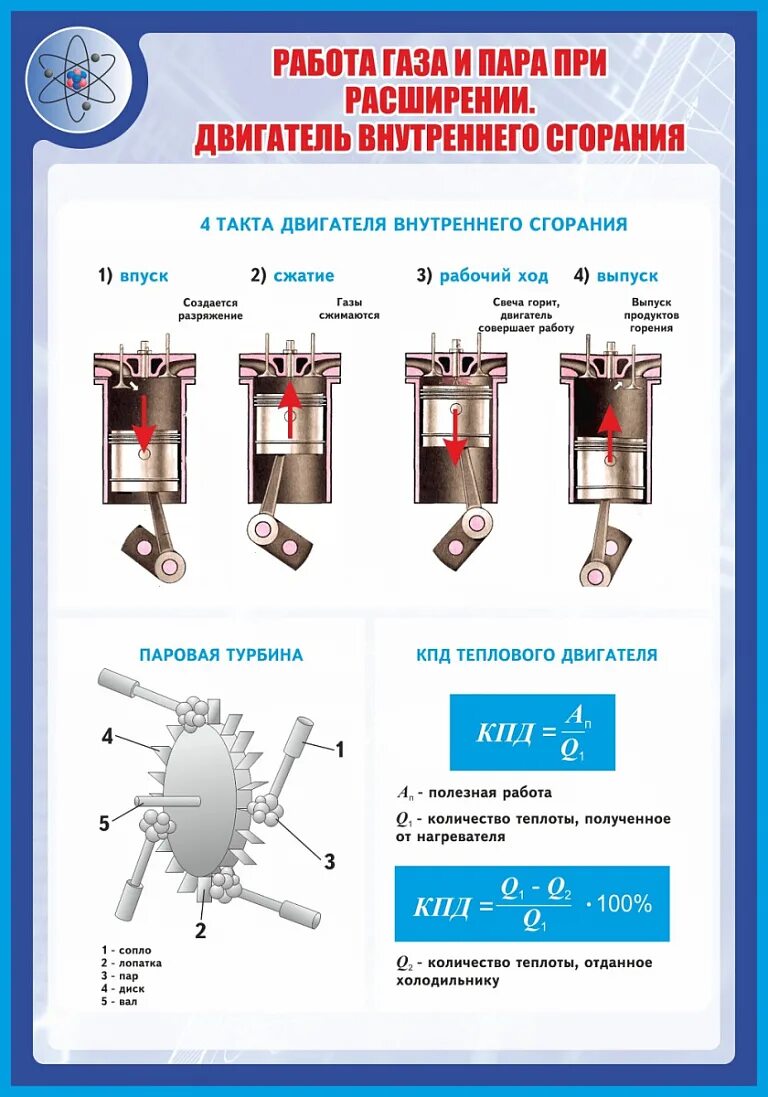 РАБОТА ГАЗА И ПАРА ПРИ РАСШИРЕНИИ. ДВИГАТЕЛЬ ВНУТРЕННЕГО СГОРАНИЯ

4 ТАКТА ДВИГАТЕЛЯ ВНУТРЕННЕГО СГОРАНИЯ

1) впуск

Создается разряжение

2) сжатие

Газы сжимаются

3) рабочий ход

Свеча горит, двигатель совершает работу

4) выпуск

Выпуск продуктов горения

ПАРОВАЯ ТУРБИНА

4

1

5

3

2

1 - сопло
2 - лопатка
3 - пар
4 - диск
5 - вал

КПД ТЕПЛОВОГО ДВИГАТЕЛЯ

$КПД = \frac{A_п}{Q_1}$

$A_п$ - полезная работа

$Q_1$ - количество теплоты, полученное от нагревателя

$КПД = \frac{Q_1 - Q_2}{Q_1} \cdot 100\%$

$Q_2$ - количество теплоты, отданное холодильнику