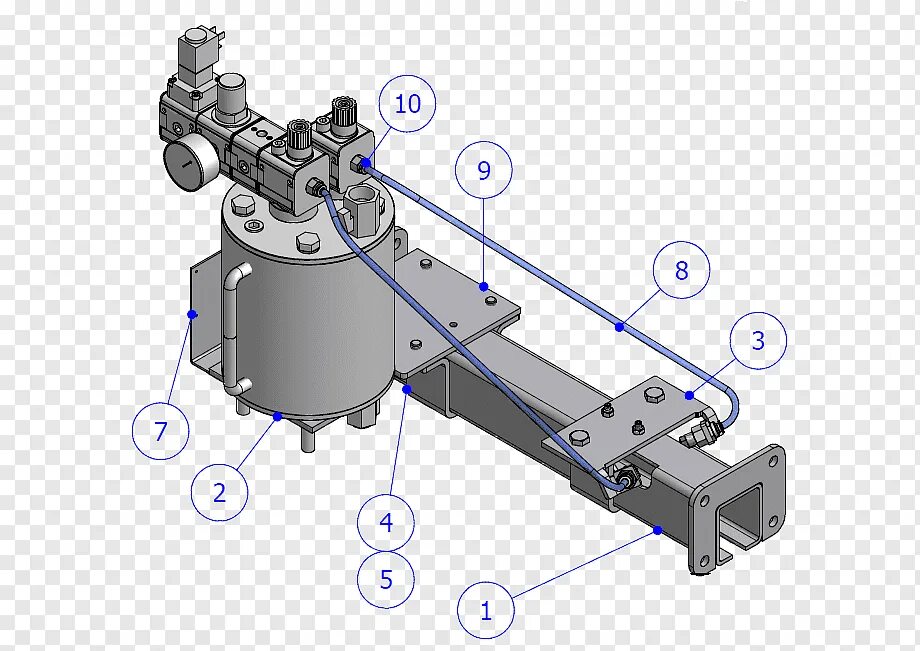 10
9
8
3
7
2
4
5
1