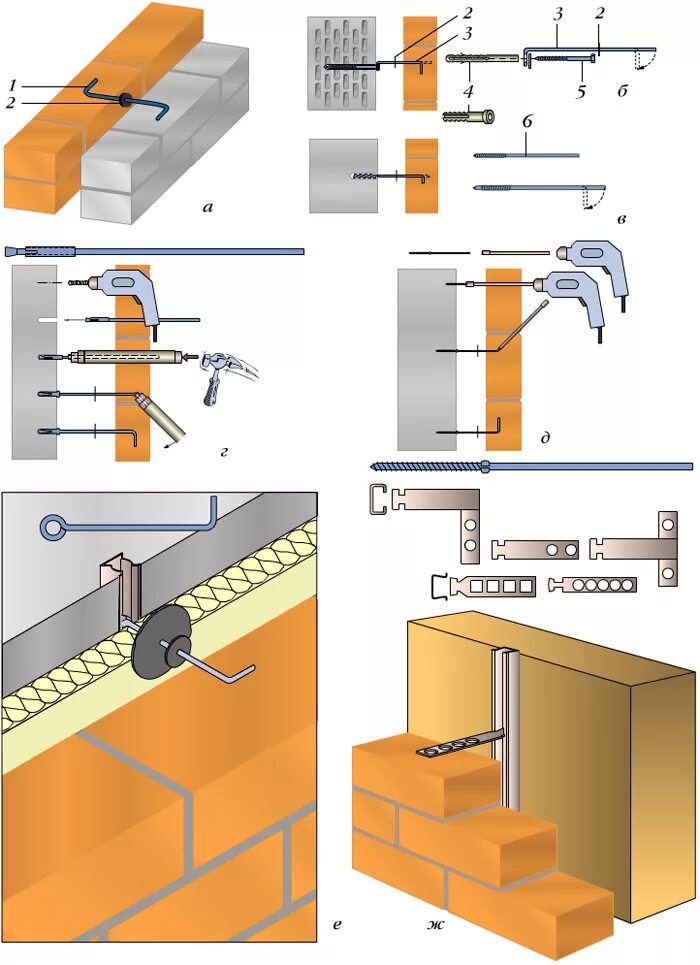 1
2
а
2
3
3
2
4
5
б
6
в
г
д
е
ж