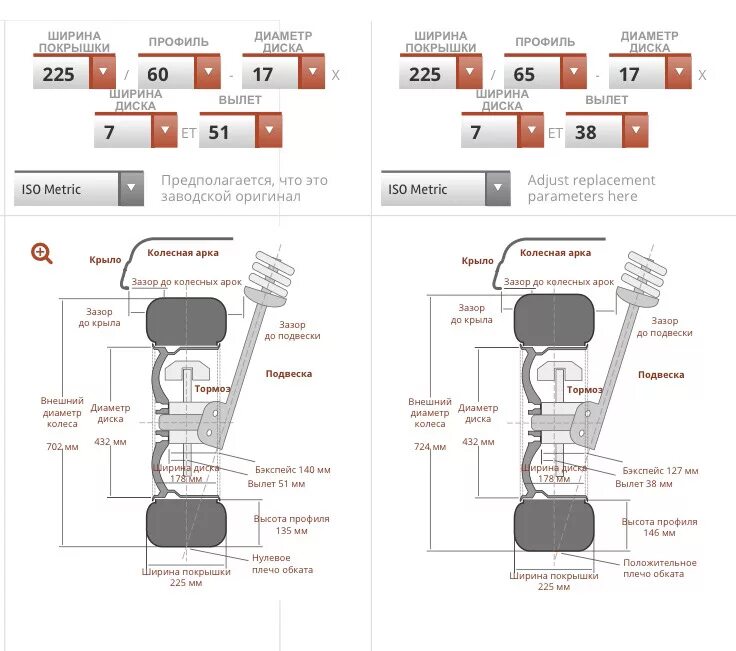 ШИРИНА ПОКРЫШКИ
225
/
ПРОФИЛЬ
60
-
ДИАМЕТР ДИСКА
17
X
ШИРИНА ДИСКА
7
ET
ВЫЛЕТ
51

ISO Metric

Предполагается, что это заводской оригинал

Крыло
Колесная арка
Зазор до колесных арок
Зазор до крыла
Зазор до подвески
Подвеска
Тормоз
Внешний диаметр колеса
702 мм
Диаметр диска
432 мм
Ширина диска 178 мм
Бэкспейс 140 мм
Вылет 51 мм
Высота профиля 135 мм
Нулевое плечо обката
Ширина покрышки 225 мм

ШИРИНА ПОКРЫШКИ
225
/
ПРОФИЛЬ
65
-
ДИАМЕТР ДИСКА
17
X
ШИРИНА ДИСКА
7
ET
ВЫЛЕТ
38

ISO Metric

Adjust replacement parameters here

Крыло
Колесная арка
Зазор до колесных арок
Зазор до крыла
Зазор до подвески
Подвеска
Тормоз
Внешний диаметр колеса
724 мм
Диаметр диска
432 мм
Ширина диска 178 мм
Бэкспейс 127 мм
Вылет 38 мм
Высота профиля 146 мм
Положительное плечо обката
Ширина покрышки 225 мм