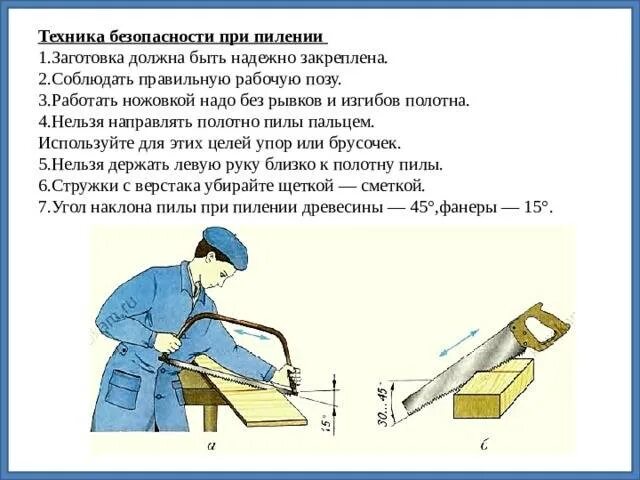 Техника безопасности при пилении
1.Заготовка должна быть надежно закреплена.
2.Соблюдать правильную рабочую позу.
3.Работать ножовкой надо без рывков и изгибов полотна.
4.Нельзя направлять полотно пилы пальцем.
Используйте для этих целей упор или брусочек.
5.Нельзя держать левую руку близко к полотну пилы.
6.Стружки с верстака убирайте щеткой — сметкой.
7.Угол наклона пилы при пилении древесины — 45°,фанеры — 15°.

15°
а
30...45°
б