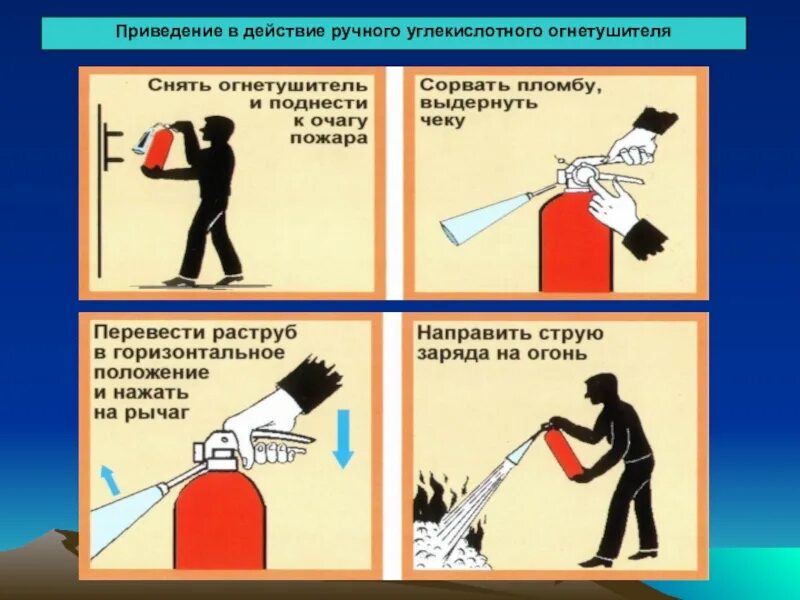 Приведение в действие ручного углекислотного огнетушителя

Снять огнетушитель и поднести к очагу пожара

Сорвать пломбу, выдернуть чеку

Перевести раструб в горизонтальное положение и нажать на рычаг

Направить струю заряда на огонь