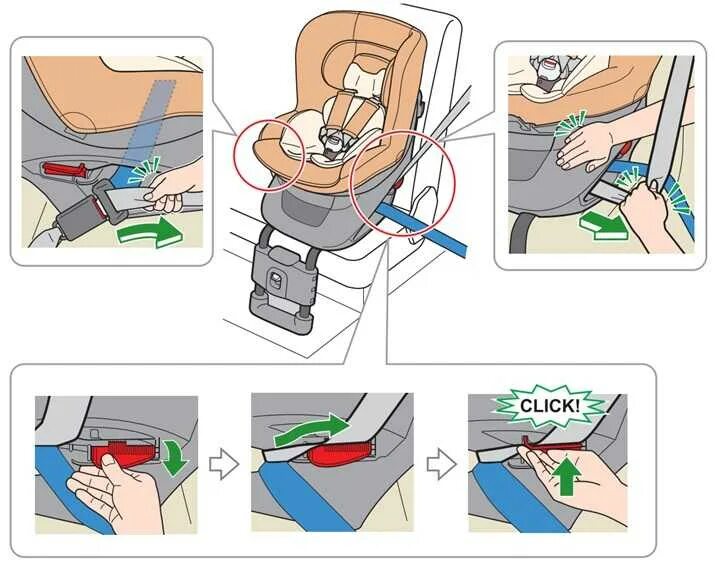 CLICK!