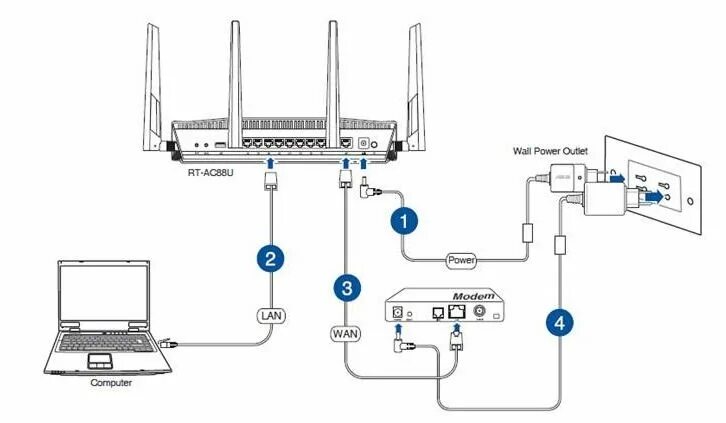 RT-AC88U

Wall Power Outlet

1

Power

2

LAN

3

WAN

Modem

4

Computer