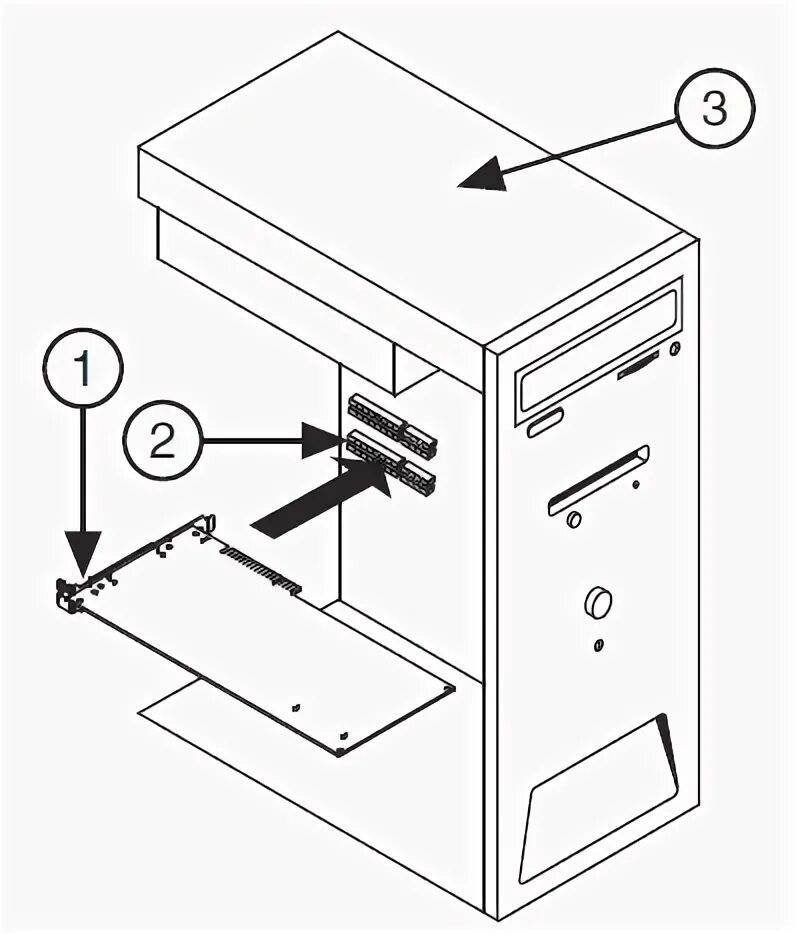 3
1
2