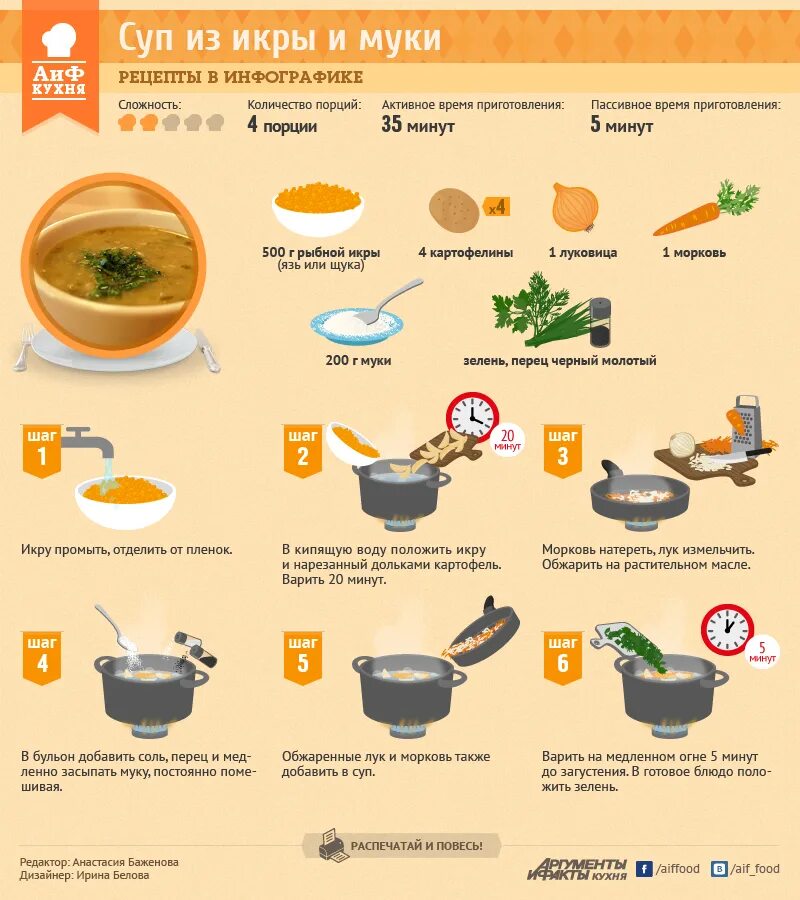 АиФ КУХНЯ

Суп из икры и муки

РЕЦЕПТЫ В ИНФОГРАФИКЕ

Сложность:

Количество порций: 4 порции

Активное время приготовления: 35 минут

Пассивное время приготовления: 5 минут

500 г рыбной икры (язь или щука)

x4

4 картофелины

1 луковица

1 морковь

200 г муки

зелень, перец черный молотый

шаг 1

Икру промыть, отделить от пленок.

шаг 2

20 минут

В кипящую воду положить икру и нарезанный дольками картофель. Варить 20 минут.

шаг 3

Морковь натереть, лук измельчить. Обжарить на растительном масле.

шаг 4

В бульон добавить соль, перец и медленно засыпать муку, постоянно помешивая.

шаг 5

Обжаренные лук и морковь также добавить в суп.

шаг 6

5 минут

Варить на медленном огне 5 минут до загустения. В готовое блюдо положить зелень.

РАСПЕЧАТАЙ И ПОВЕСЬ!

Редактор: Анастасия Баженова
Дизайнер: Ирина Белова

АРГУМЕНТЫ И ФАКТЫ КУХНЯ

/aiffood

/aif_food