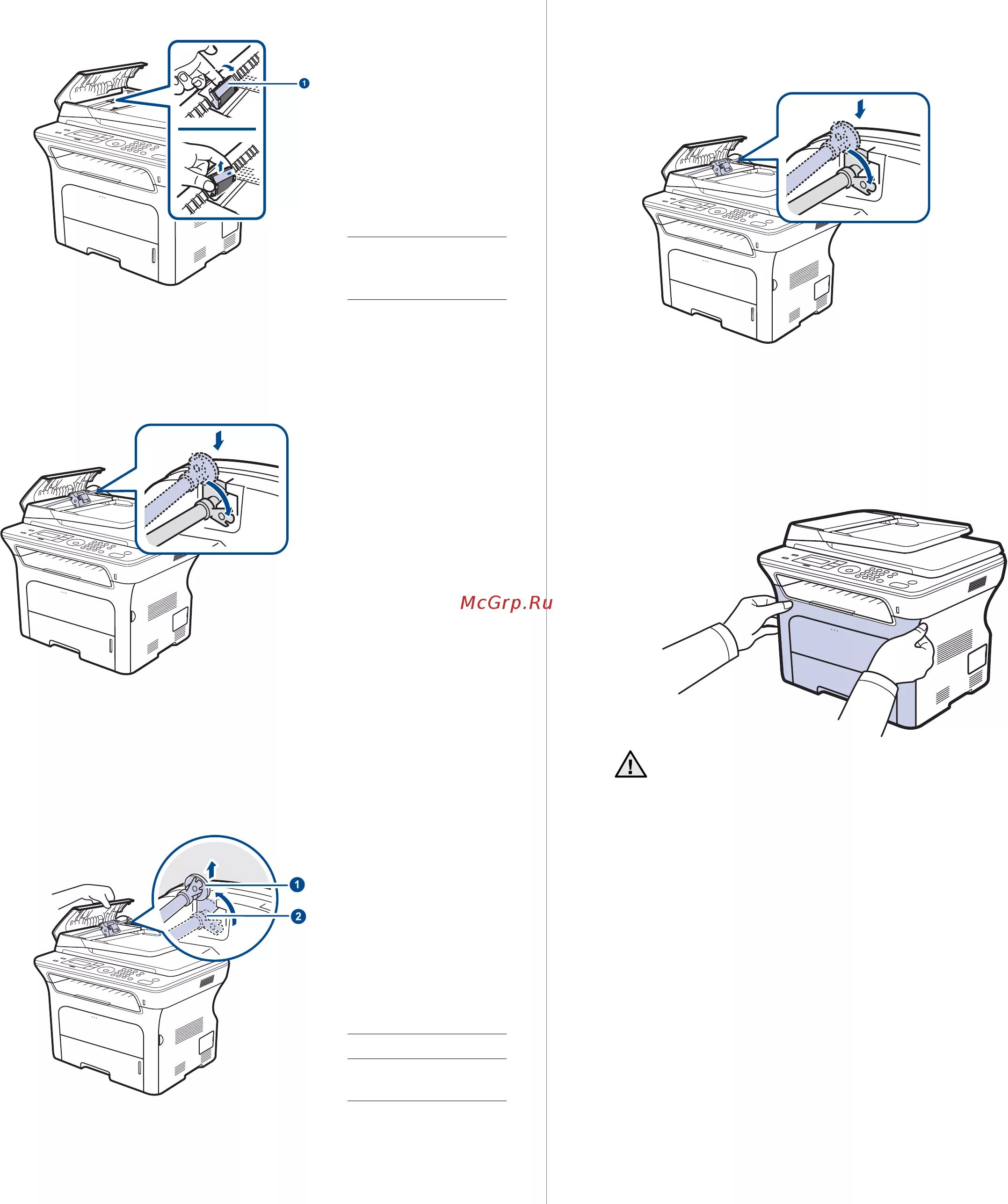 1

McGrp.Ru

1

2