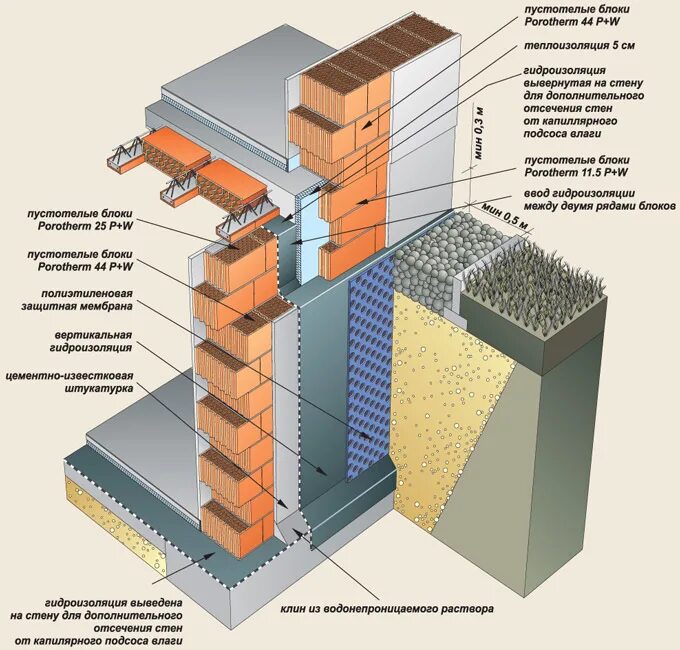 пустотелые блоки Porotherm 44 P+W

теплоизоляция 5 см

гидроизоляция вывернутая на стену для дополнительного отсечения стен от капиллярного подсоса влаги

мин 0,3 м

пустотелые блоки Porotherm 11.5 P+W

ввод гидроизоляции между двумя рядами блоков

мин 0,5 м

пустотелые блоки Porotherm 25 P+W

пустотелые блоки Porotherm 44 P+W

полиэтиленовая защитная мембрана

вертикальная гидроизоляция

цементно-известковая штукатурка

гидроизоляция выведена на стену для дополнительного отсечения стен от капилярного подсоса влаги

клин из водонепроницаемого раствора