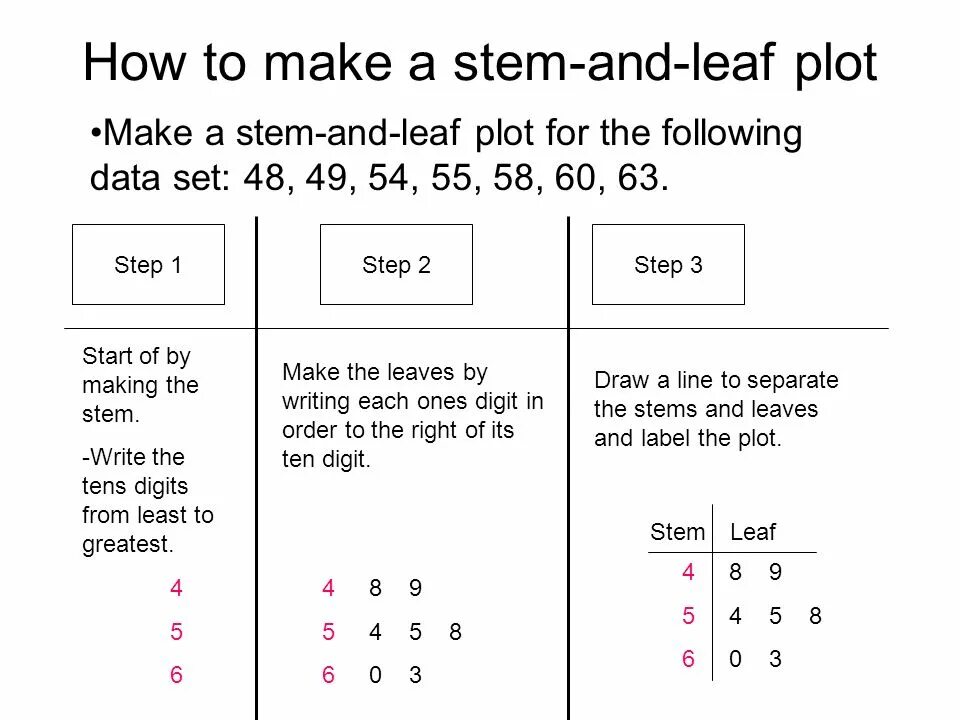 How to make a stem-and-leaf plot

•Make a stem-and-leaf plot for the following data set: 48, 49, 54, 55, 58, 60, 63.

Step 1

Start of by making the stem.

-Write the tens digits from least to greatest.

4
5
6

Step 2

Make the leaves by writing each ones digit in order to the right of its ten digit.

4 8 9
5 4 5 8
6 0 3

Step 3

Draw a line to separate the stems and leaves and label the plot.

| Stem | Leaf |
|---|---|
| 4 | 8 9 |
| 5 | 4 5 8 |
| 6 | 0 3 |