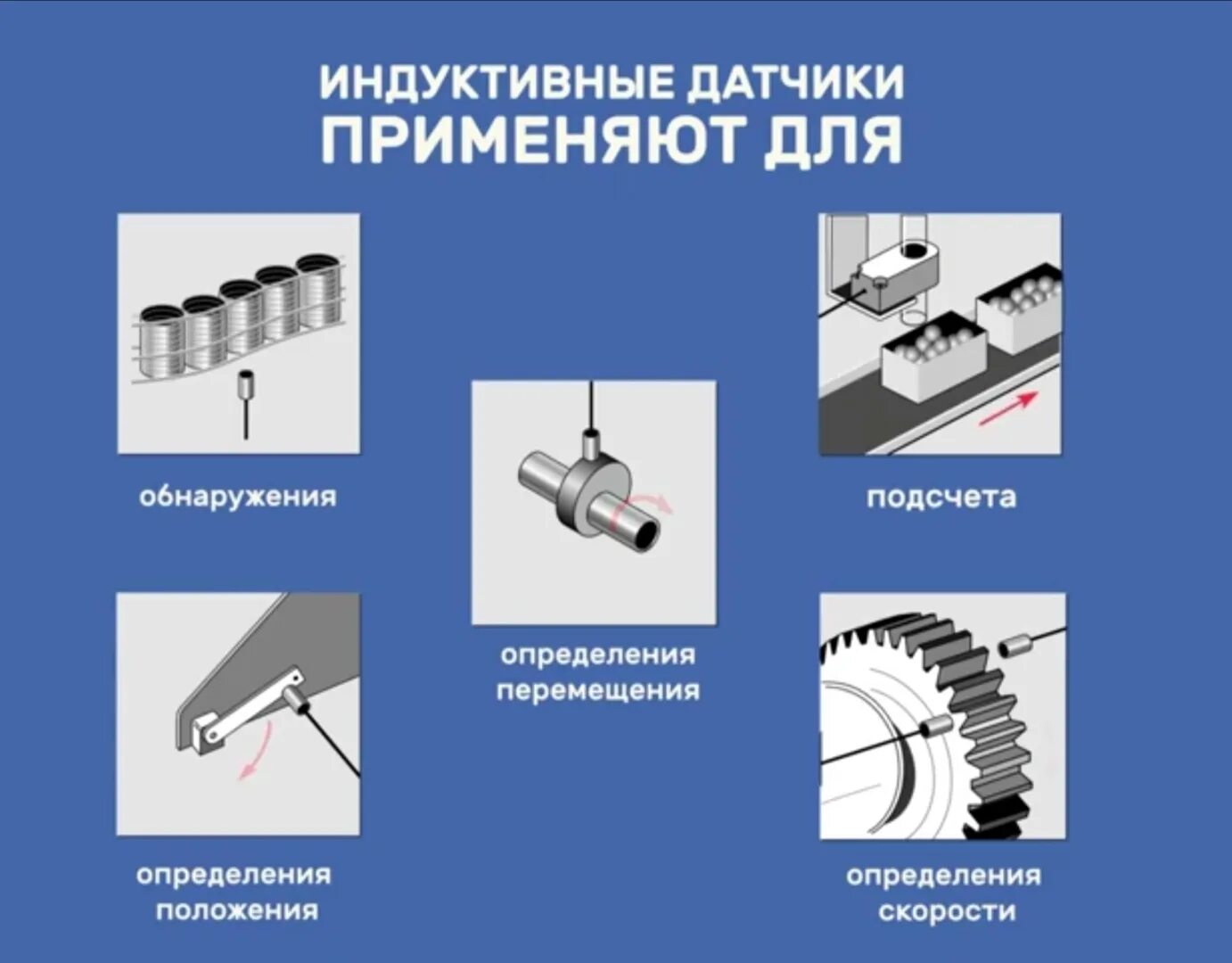 ИНДУКТИВНЫЕ ДАТЧИКИ
ПРИМЕНЯЮТ ДЛЯ

обнаружения

подсчета

определения перемещения

определения положения

определения скорости