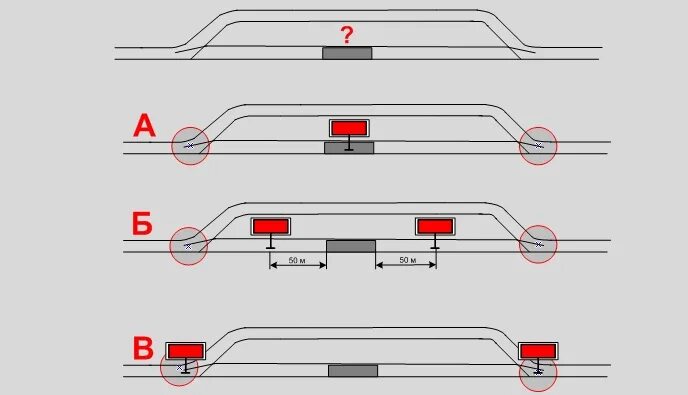 ?

А

Б

50 м

50 м

В