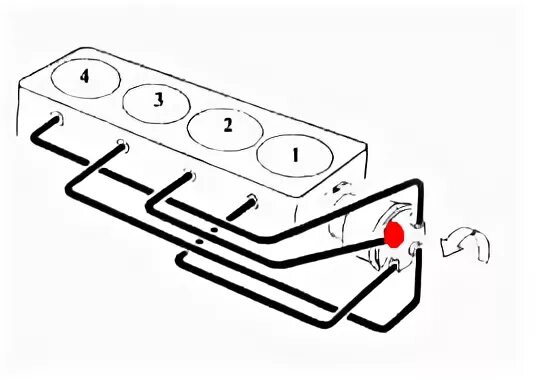 4
3
2
1