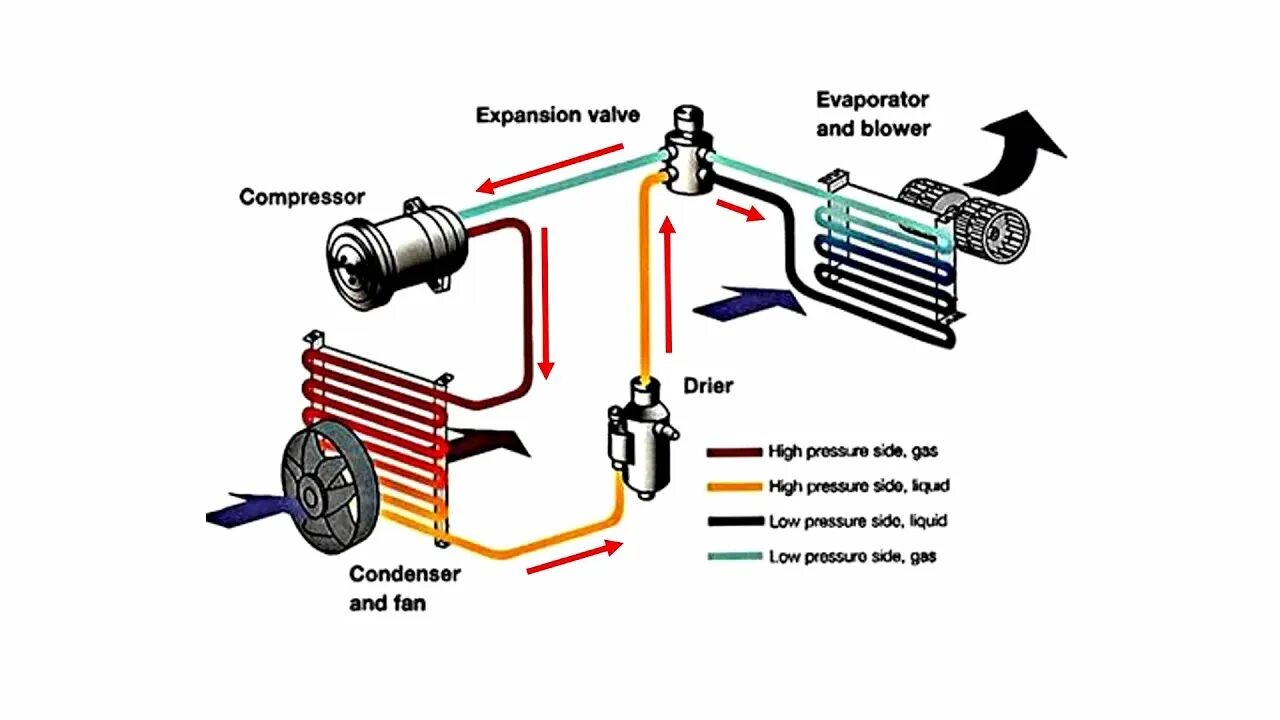 Expansion valve

Evaporator and blower

Compressor

Drier

High pressure side, gas

High pressure side, liquid

Low pressure side, liquid

Low pressure side, gas

Condenser and fan