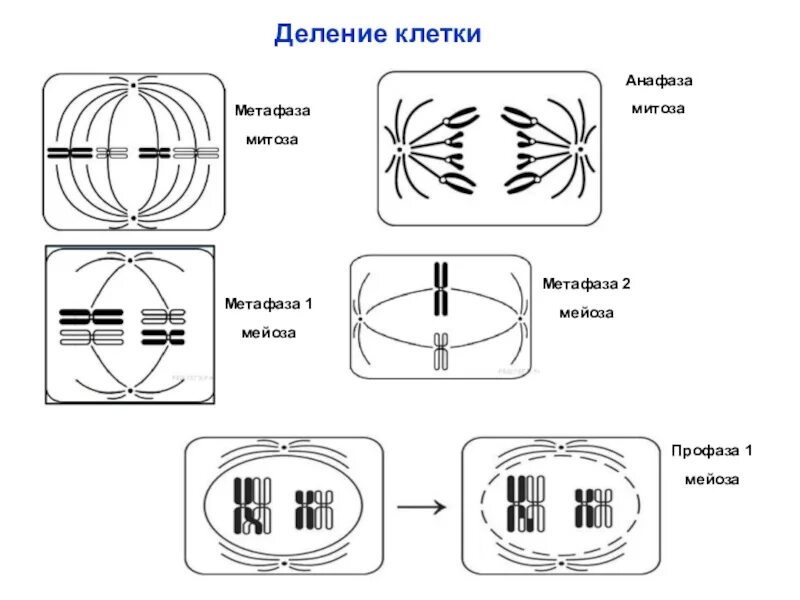 Деление клетки

Метафаза митоза

Анафаза митоза

Метафаза 1 мейоза

Метафаза 2 мейоза

Профаза 1 мейоза