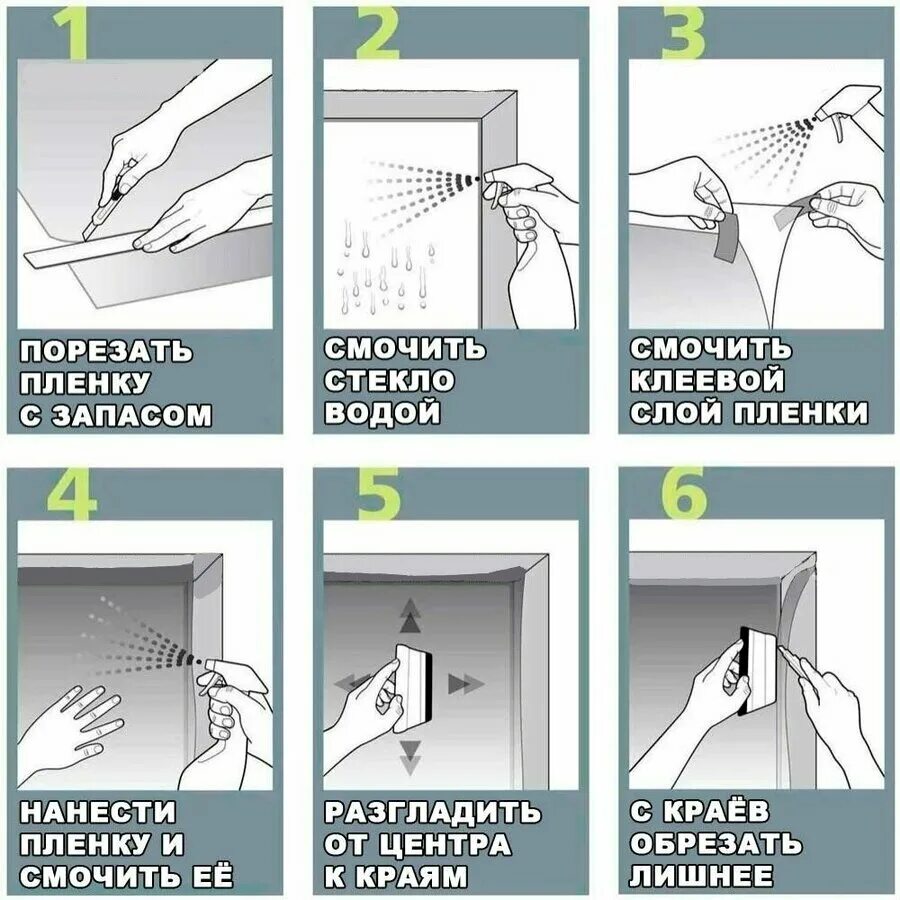 1

ПОРЕЗАТЬ ПЛЕНКУ С ЗАПАСОМ

2

СМОЧИТЬ СТЕКЛО ВОДОЙ

3

СМОЧИТЬ КЛЕЕВОЙ СЛОЙ ПЛЕНКИ

4

НАНЕСТИ ПЛЕНКУ И СМОЧИТЬ ЕЁ

5

РАЗГЛАДИТЬ ОТ ЦЕНТРА К КРАЯМ

6

С КРАЁВ ОБРЕЗАТЬ ЛИШНЕЕ