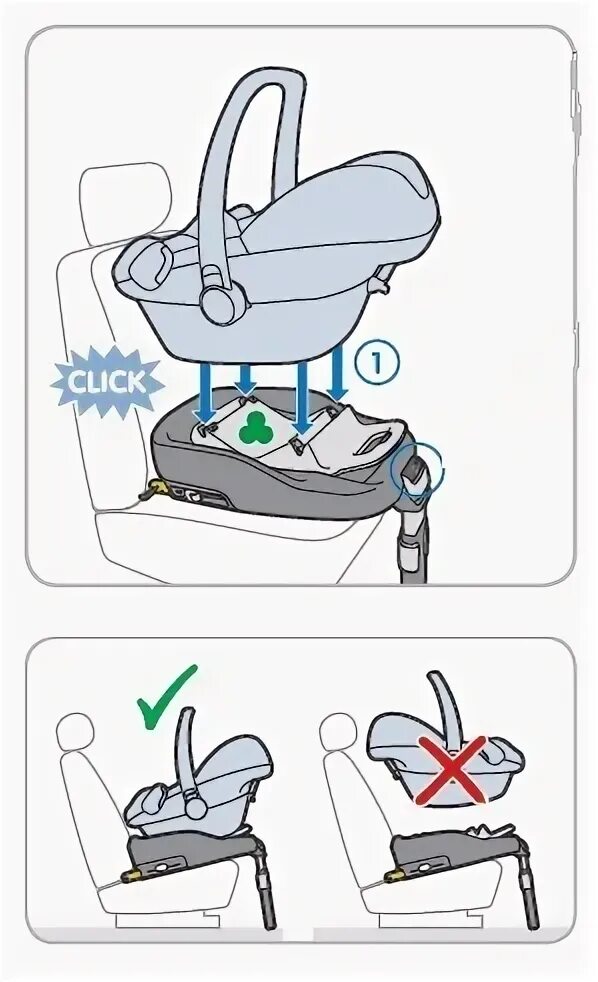 CLICK
1