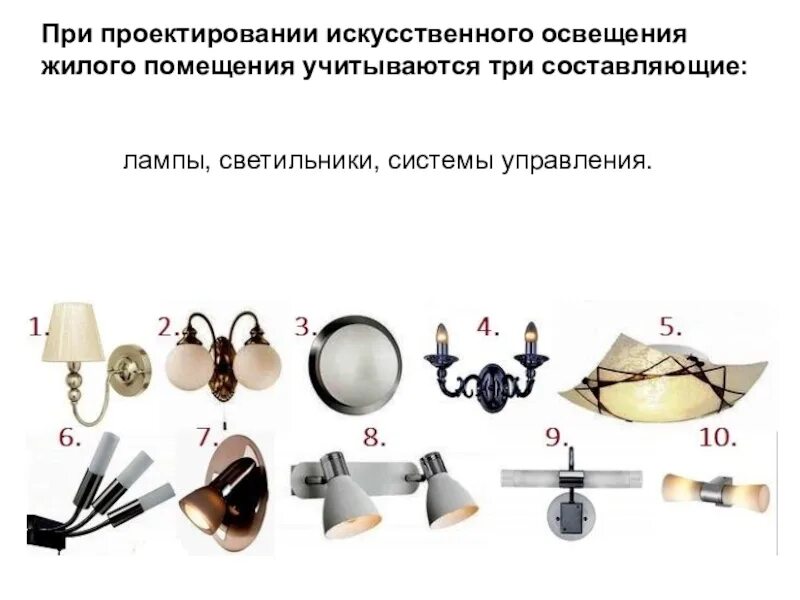 При проектировании искусственного освещения жилого помещения учитываются три составляющие:

лампы, светильники, системы управления.

1.
2.
3.
4.
5.
6.
7.
8.
9.
10.