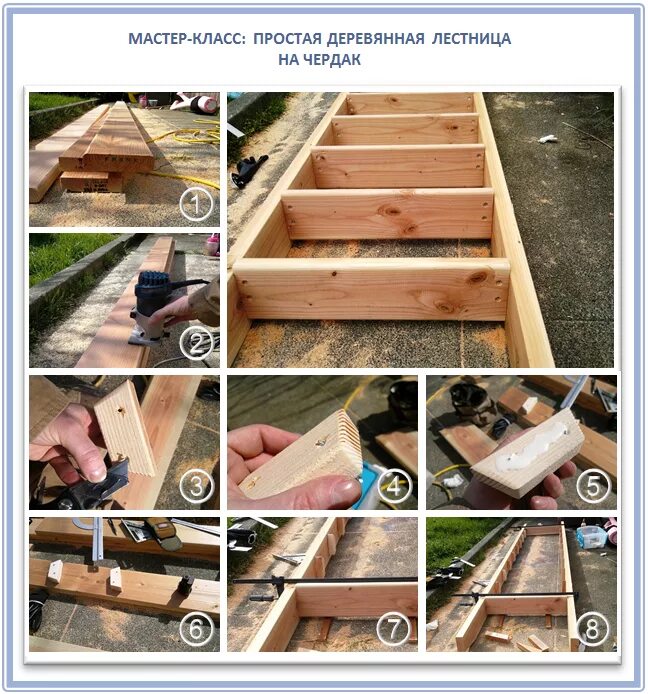 МАСТЕР-КЛАСС: ПРОСТАЯ ДЕРЕВЯННАЯ ЛЕСТНИЦА НА ЧЕРДАК

1

2

3

4

5

6

7

8