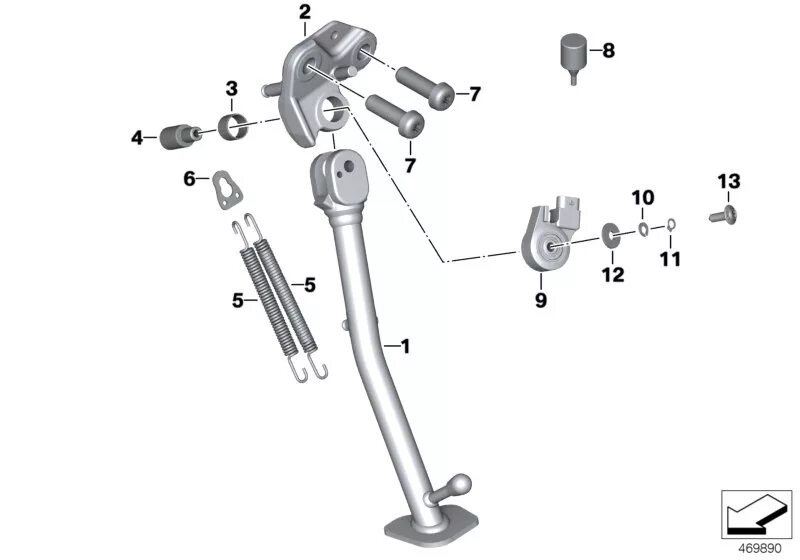 2
8
3
7
4
7
6
13
10
5
5
11
12
9
1
469890