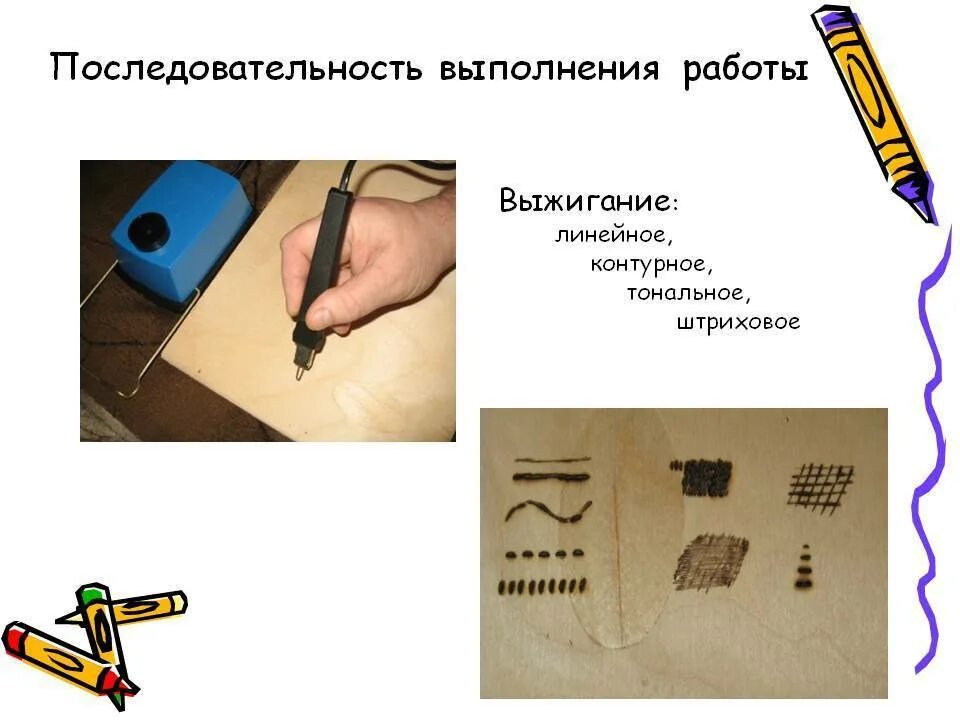 Последовательность выполнения работы

Выжигание:
линейное,
контурное,
тональное,
штриховое