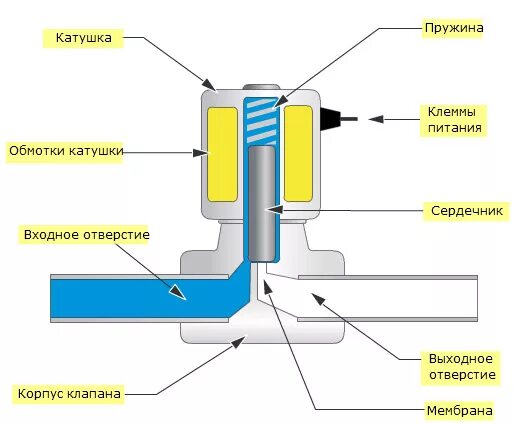 Катушка

Пружина

Клеммы питания

Обмотки катушки

Сердечник

Входное отверстие

Выходное отверстие

Корпус клапана

Мембрана