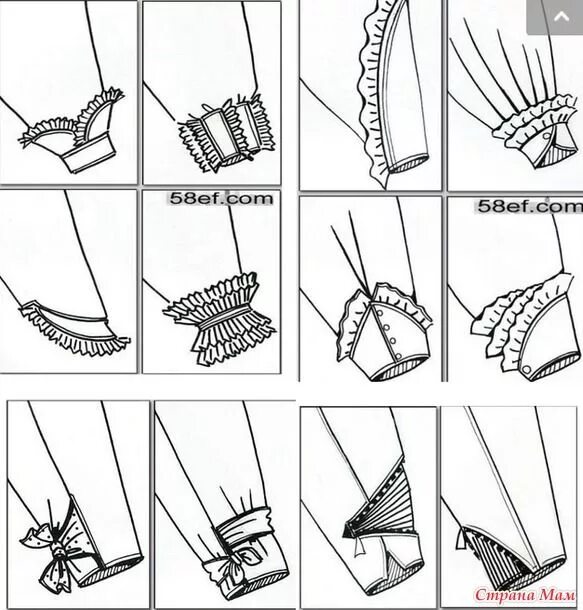 58ef.com

58ef.com

Страна Мам