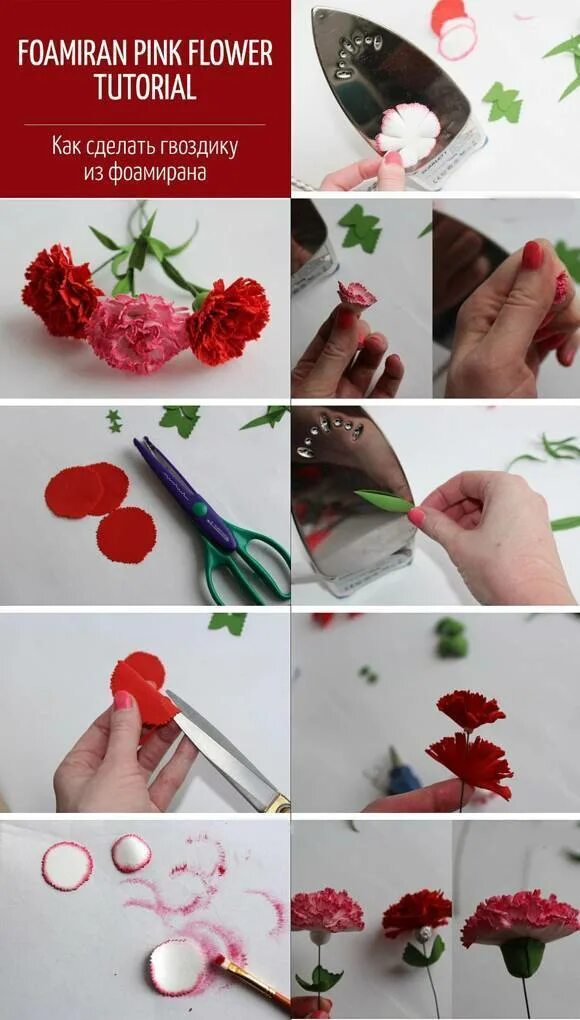 FOAMIRAN PINK FLOWER TUTORIAL

Как сделать гвоздику из фоамирана