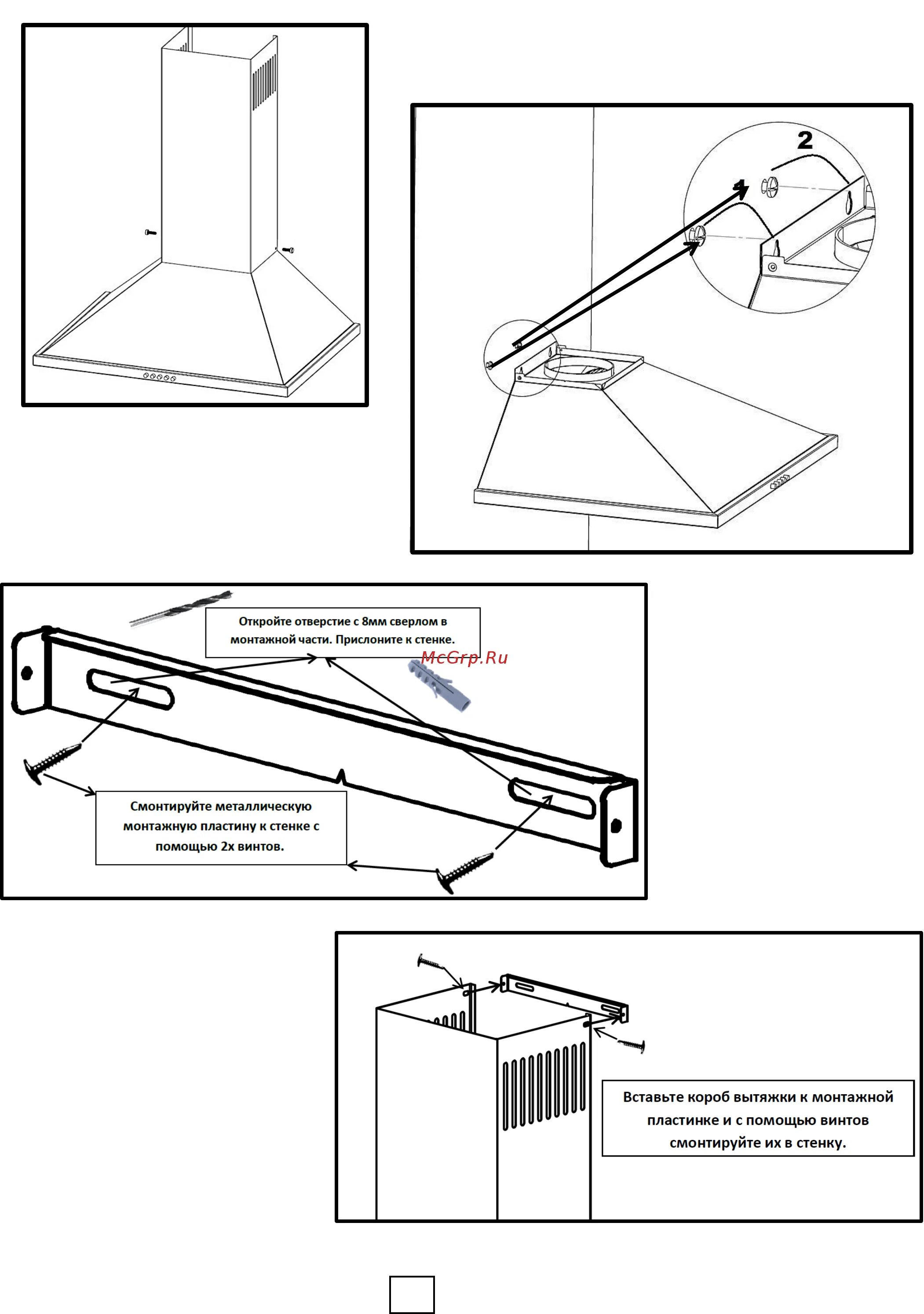 2

1

Откройте отверстие с 8мм сверлом в монтажной части. Прислоните к стенке.

McGrp.Ru

Смонтируйте металлическую монтажную пластину к стенке с помощью 2х винтов.

Вставьте короб вытяжки к монтажной пластинке и с помощью винтов смонтируйте их в стенку.