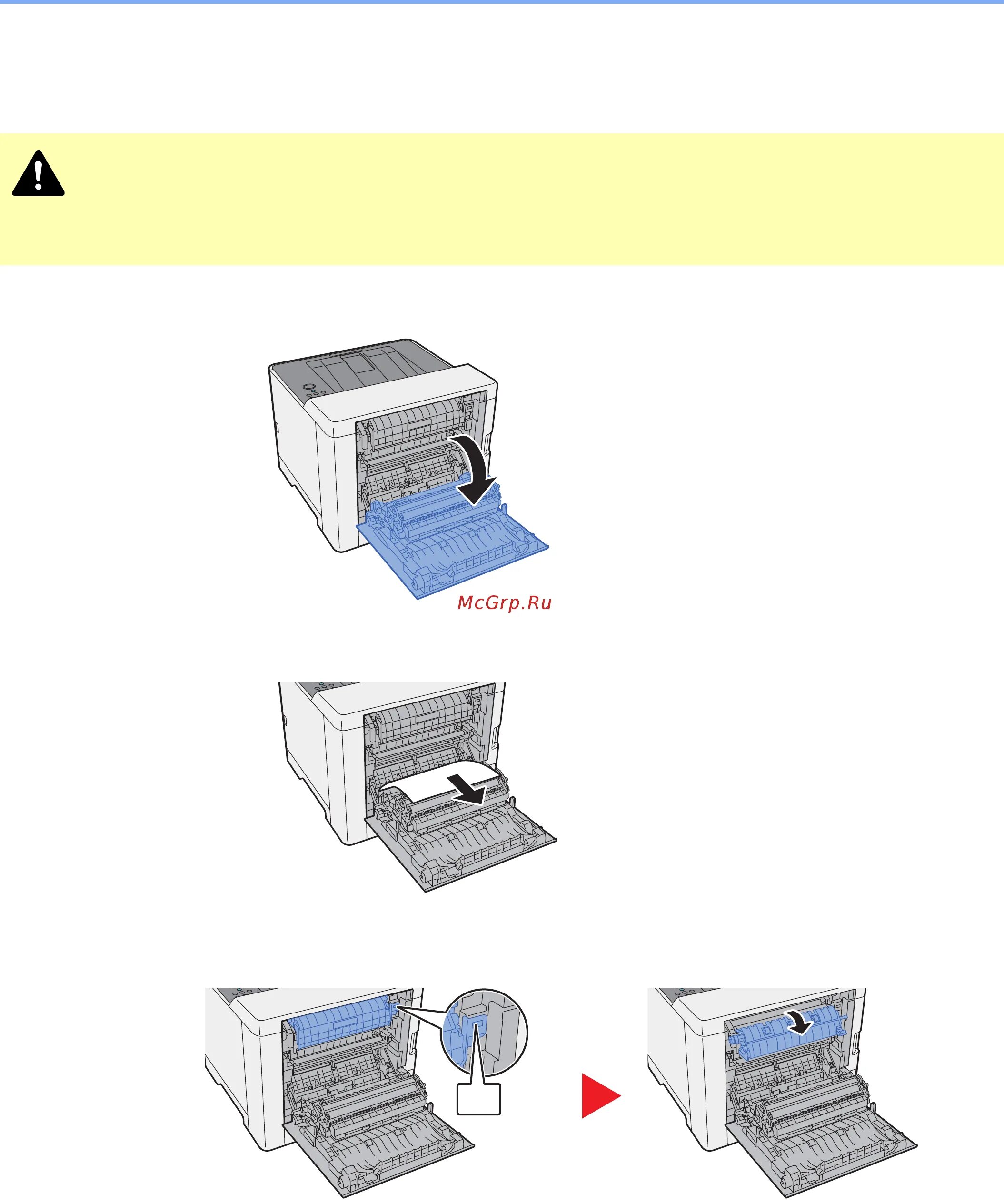 McGrp.Ru