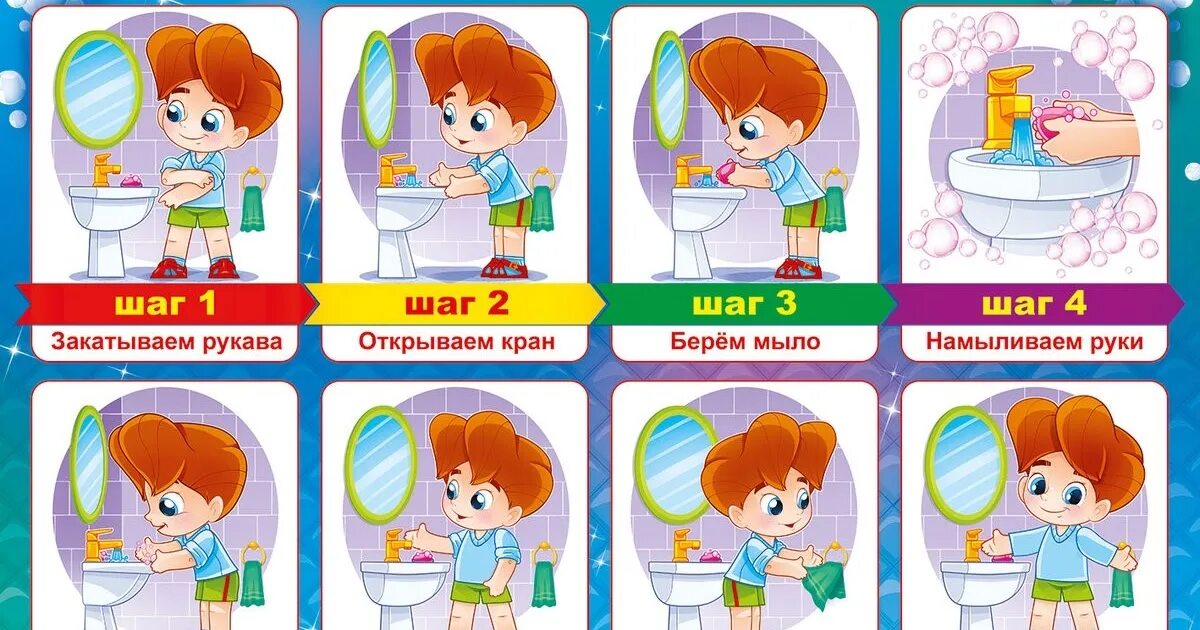 шаг 1
Закатываем рукава

шаг 2
Открываем кран

шаг 3
Берём мыло

шаг 4
Намыливаем руки