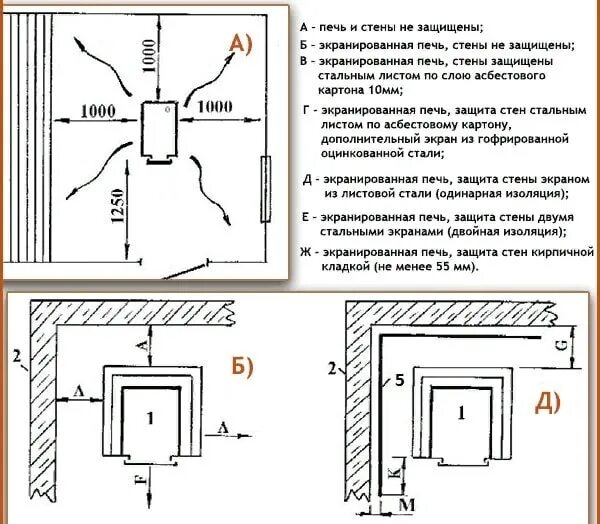 1000

А)

1000

1000

1250

А - печь и стены не защищены;

Б - экранированная печь, стены не защищены;

В - экранированная печь, стены защищены стальным листом по слою асбестового картона 10мм;

Г - экранированная печь, защита стен стальным листом по асбестовому картону, дополнительный экран из гофрированной оцинкованной стали;

Д - экранированная печь, защита стены экраном из листовой стали (одинарная изоляция);

Е - экранированная печь, защита стены двумя стальными экранами (двойная изоляция);

Ж - экранированная печь, защита стен кирпичной кладкой (не менее 55 мм).

2

A

A

1

A

F

Б)

2

5

G

1

K

M

Д)