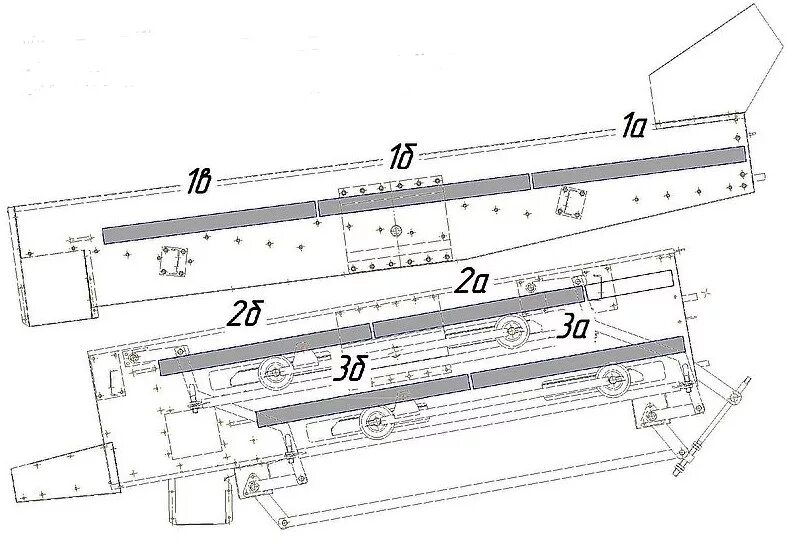 1а
1б
1в
2а
2б
3а
3б